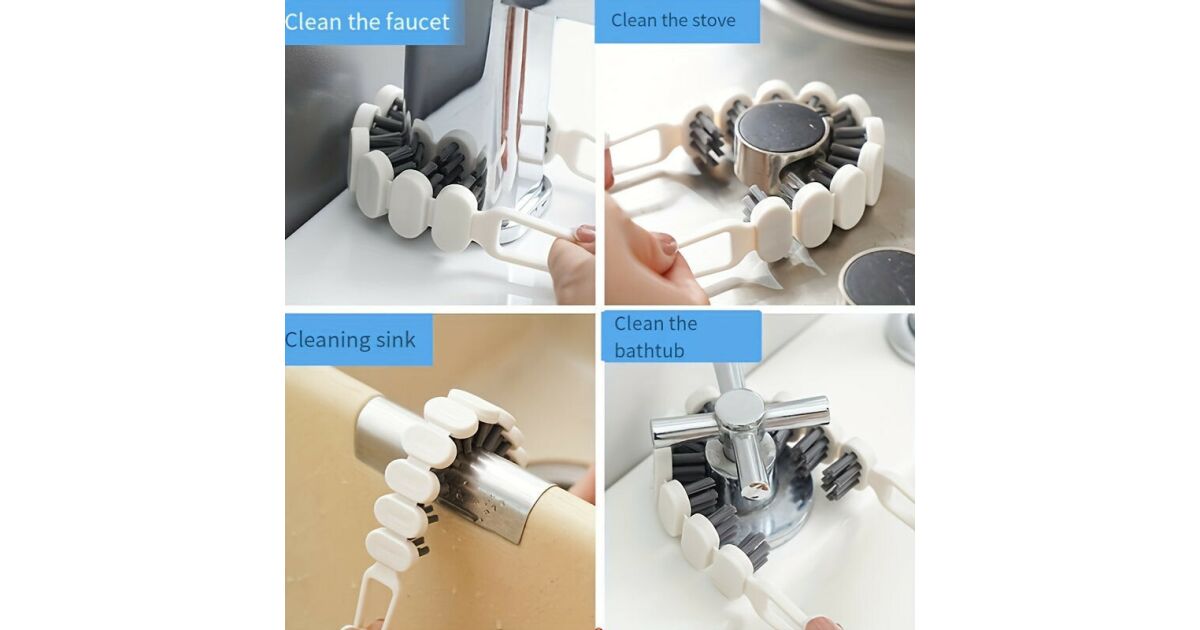 Clean the faucet

Clean the stove

Cleaning sink

Clean the bathtub