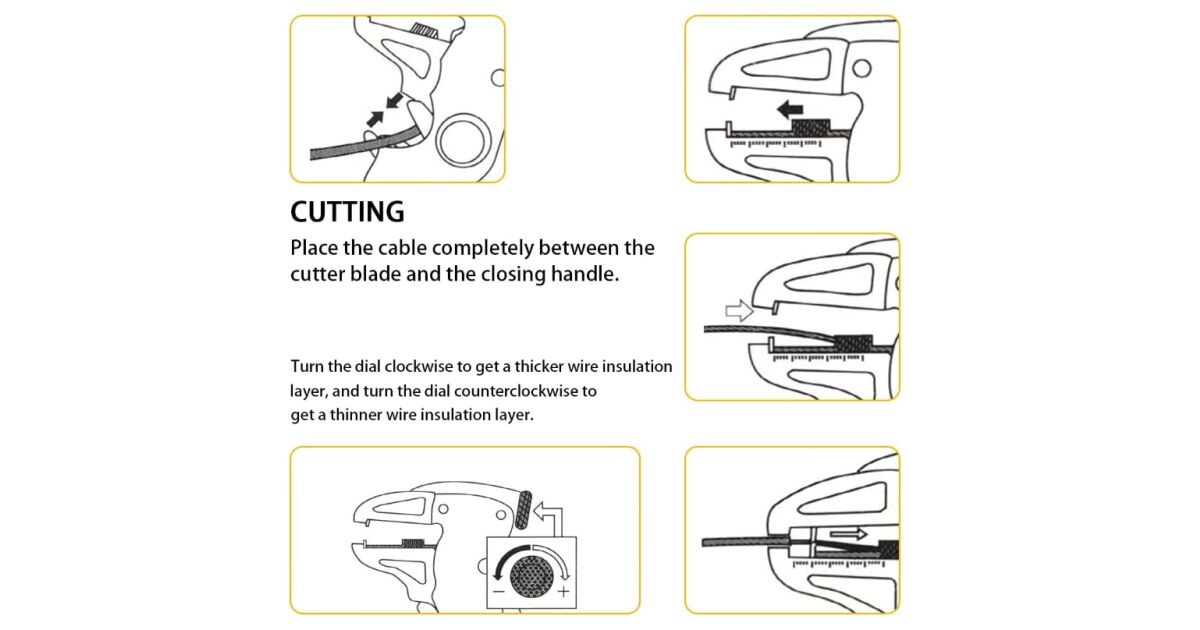 CUTTING

Place the cable completely between the cutter blade and the closing handle.

Turn the dial clockwise to get a thicker wire insulation layer, and turn the dial counterclockwise to get a thinner wire insulation layer.

−
+