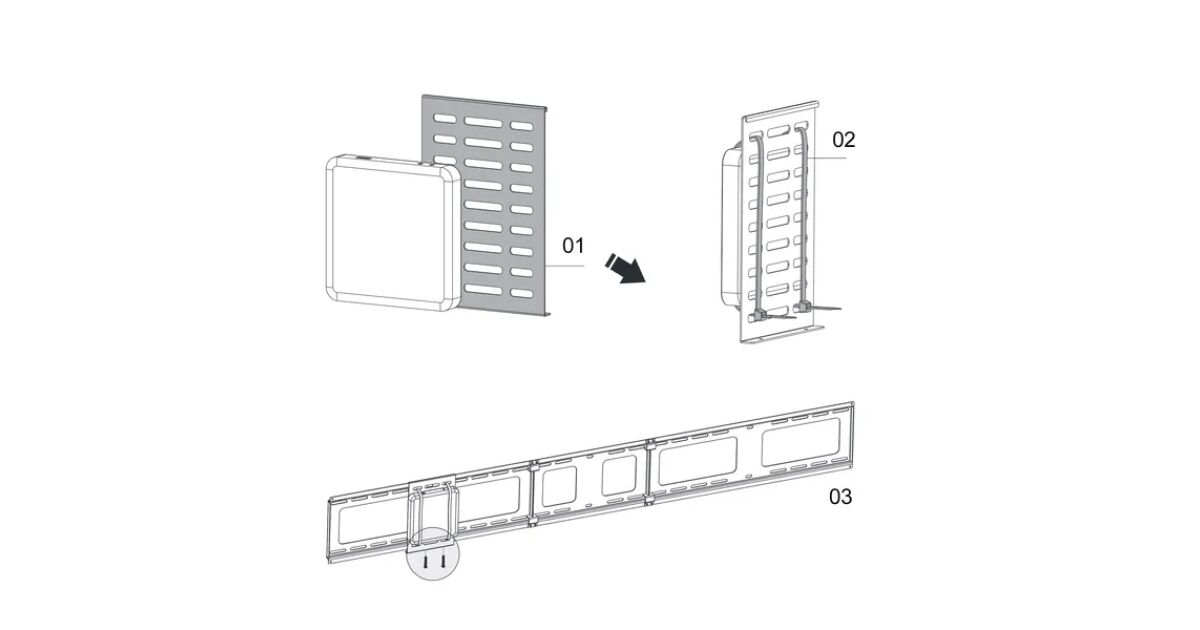 01

02

03