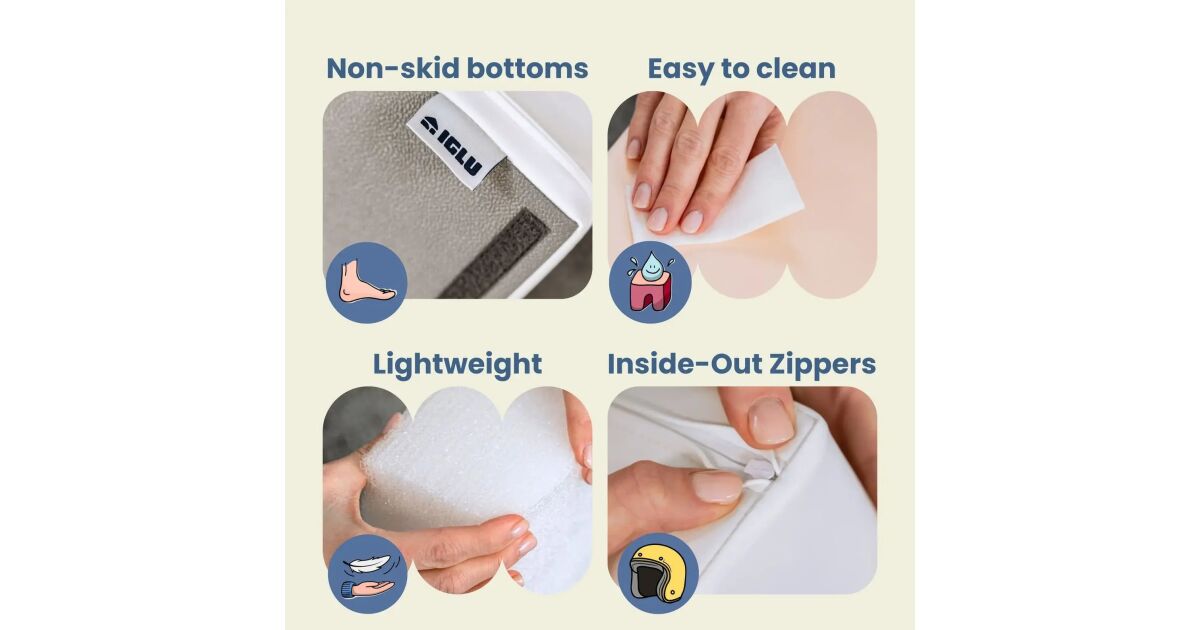 Non-skid bottoms

IGLU

Easy to clean

Lightweight

Inside-Out Zippers