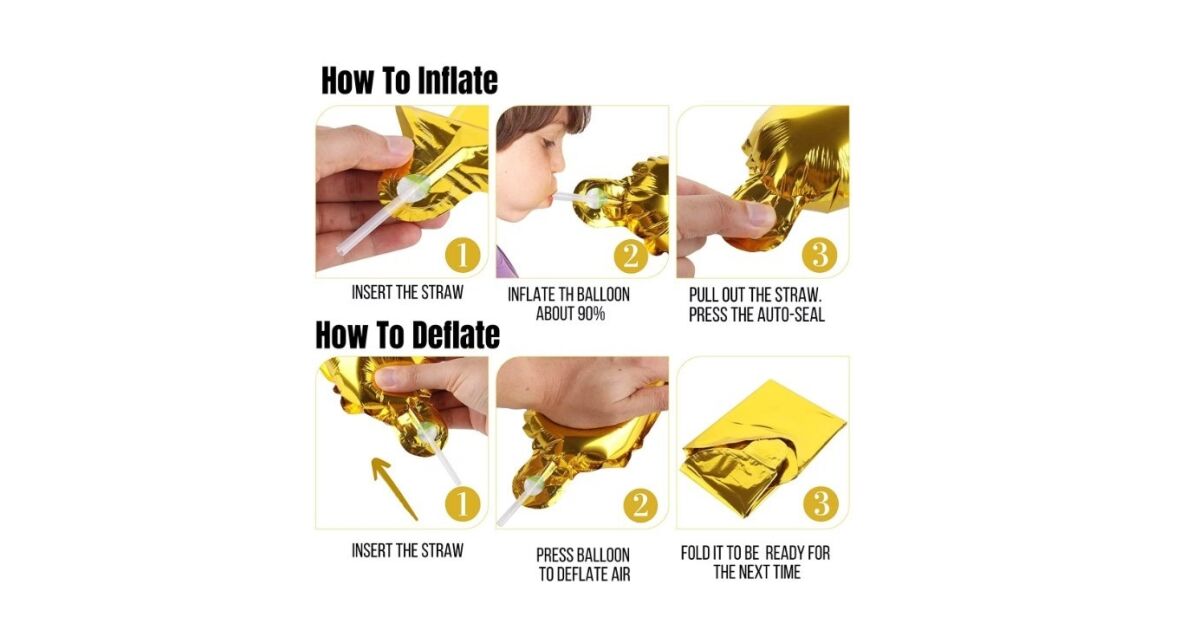 How To Inflate

1

INSERT THE STRAW

2

INFLATE TH BALLOON ABOUT 90%

3

PULL OUT THE STRAW. PRESS THE AUTO-SEAL

How To Deflate

1

INSERT THE STRAW

2

PRESS BALLOON TO DEFLATE AIR

3

FOLD IT TO BE READY FOR THE NEXT TIME