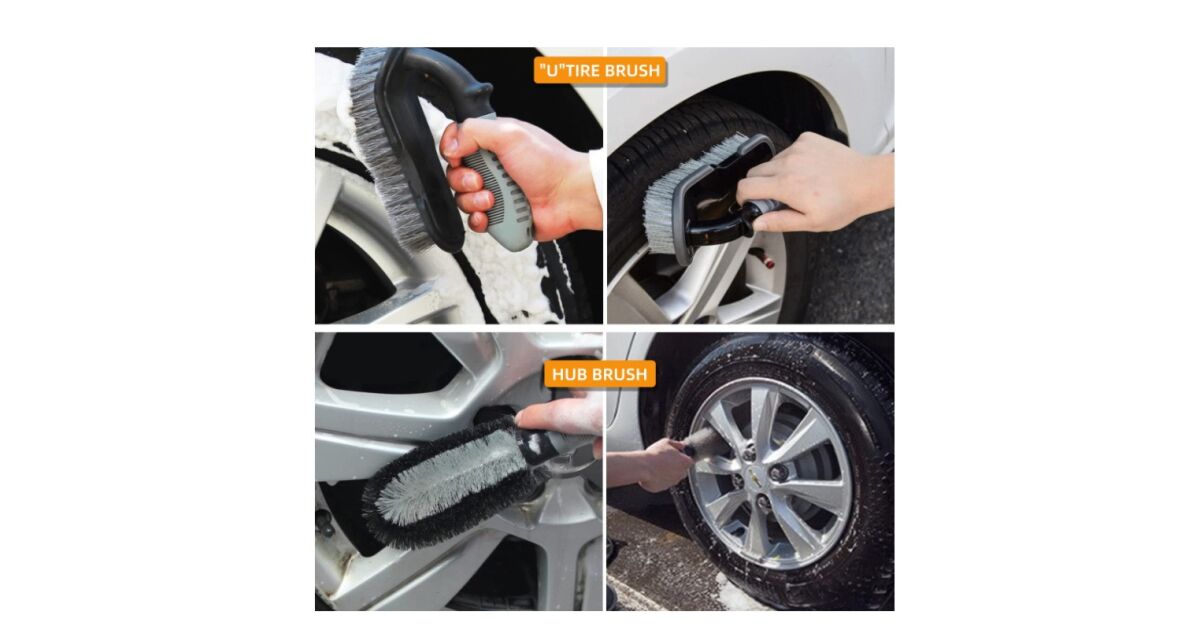 "U"TIRE BRUSH

HUB BRUSH