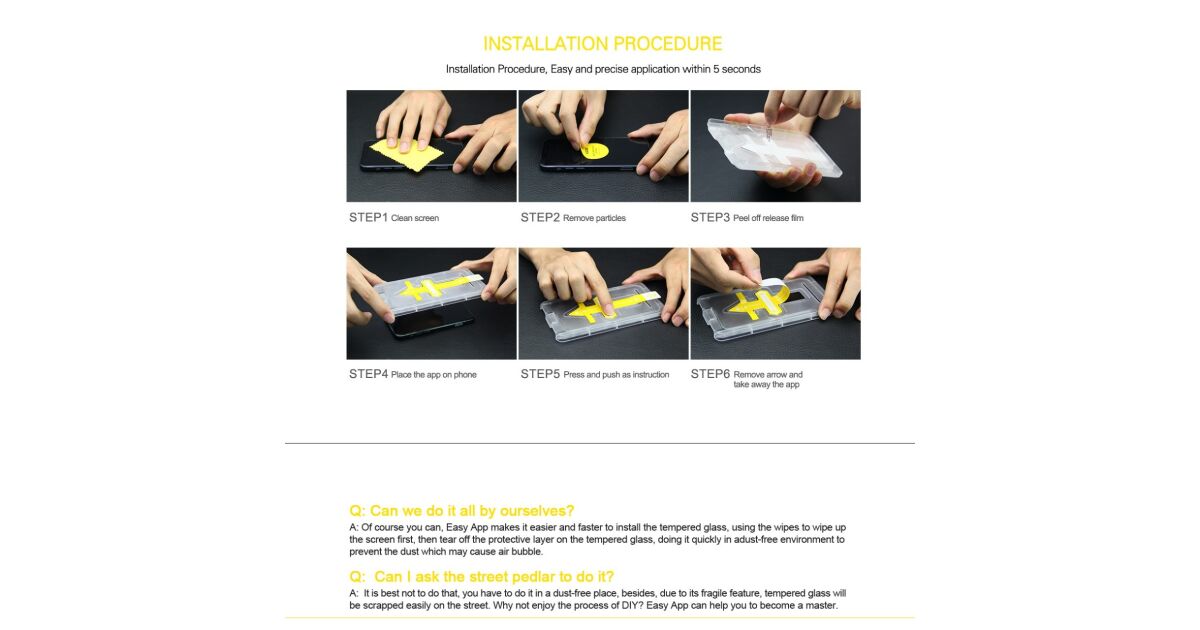 INSTALLATION PROCEDURE

Installation Procedure, Easy and precise application within 5 seconds

STEP1 Clean screen

STEP2 Remove particles

STEP3 Peel off release film

STEP4 Place the app on phone

STEP5 Press and push as instruction

STEP6 Remove arrow and take away the app

Q: Can we do it all by ourselves?

A: Of course you can, Easy App makes it easier and faster to install the tempered glass, using the wipes to wipe up the screen first, then tear off the protective layer on the tempered glass, doing it quickly in adust-free environment to prevent the dust which may cause air bubble.

Q: Can I ask the street pedlar to do it?

A: It is best not to do that, you have to do it in a dust-free place, besides, due to its fragile feature, tempered glass will be scrapped easily on the street. Why not enjoy the process of DIY? Easy App can help you to become a master.