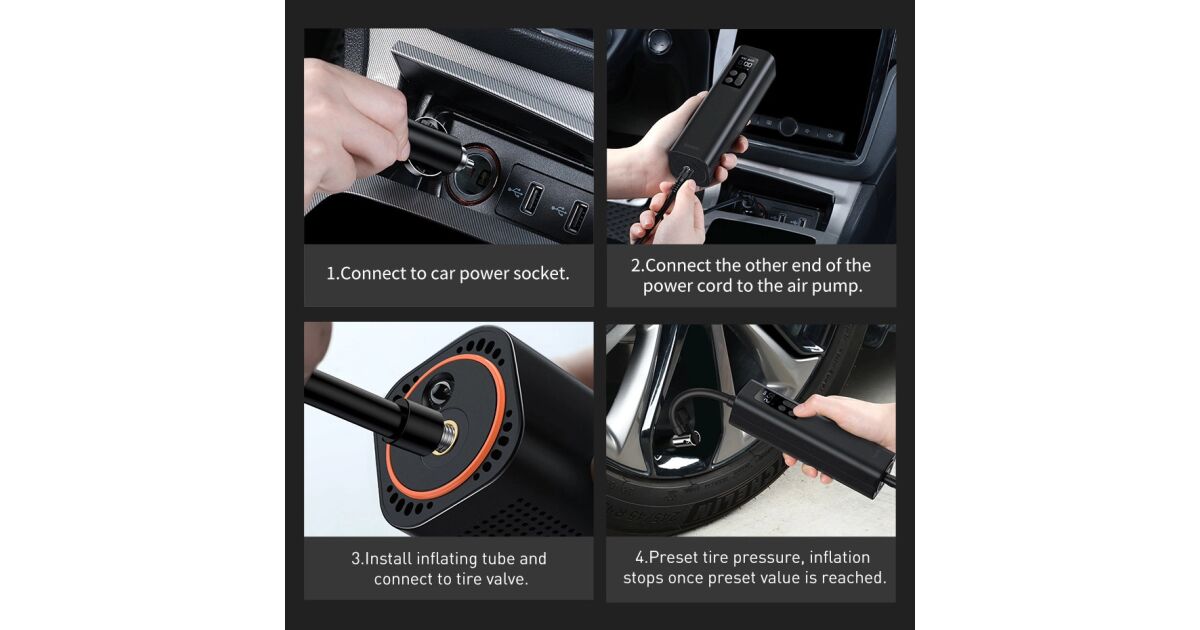 1.Connect to car power socket.

2.Connect the other end of the power cord to the air pump.

3.Install inflating tube and connect to tire valve.

4.Preset tire pressure, inflation stops once preset value is reached.