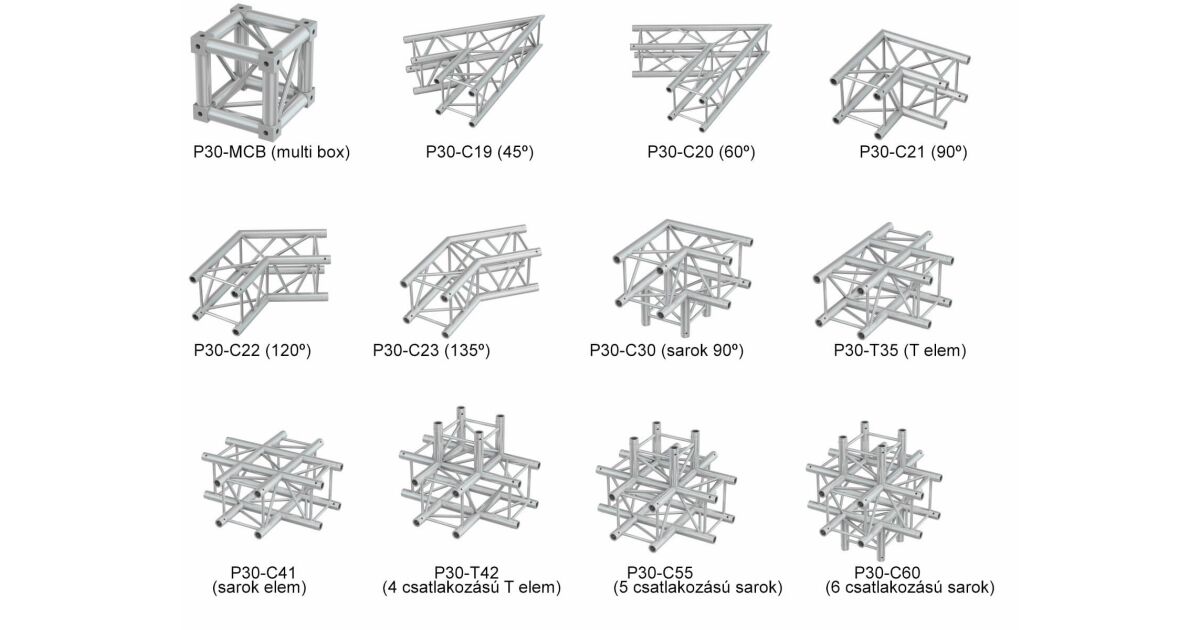 P30-MCB (multi box)

P30-C19 (45º)

P30-C20 (60º)

P30-C21 (90º)

P30-C22 (120º)

P30-C23 (135º)

P30-C30 (sarok 90º)

P30-T35 (T elem)

P30-C41
(sarok elem)

P30-T42
(4 csatlakozású T elem)

P30-C55
(5 csatlakozású sarok)

P30-C60
(6 csatlakozású sarok)