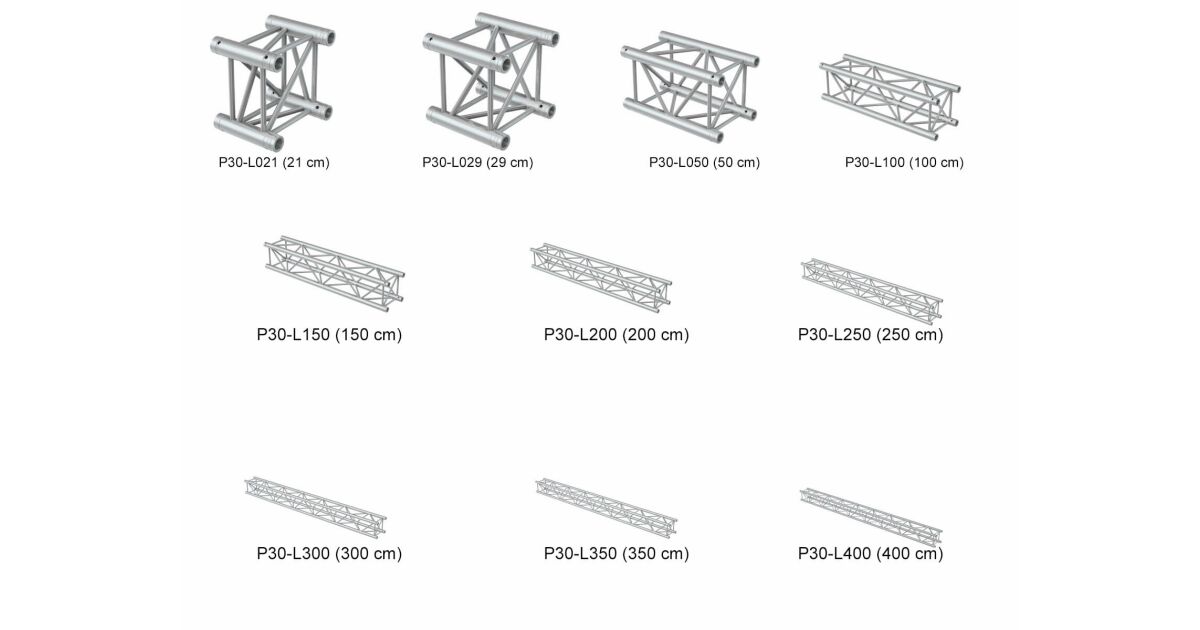 P30-L021 (21 cm)
P30-L029 (29 cm)
P30-L050 (50 cm)
P30-L100 (100 cm)

P30-L150 (150 cm)
P30-L200 (200 cm)
P30-L250 (250 cm)

P30-L300 (300 cm)
P30-L350 (350 cm)
P30-L400 (400 cm)