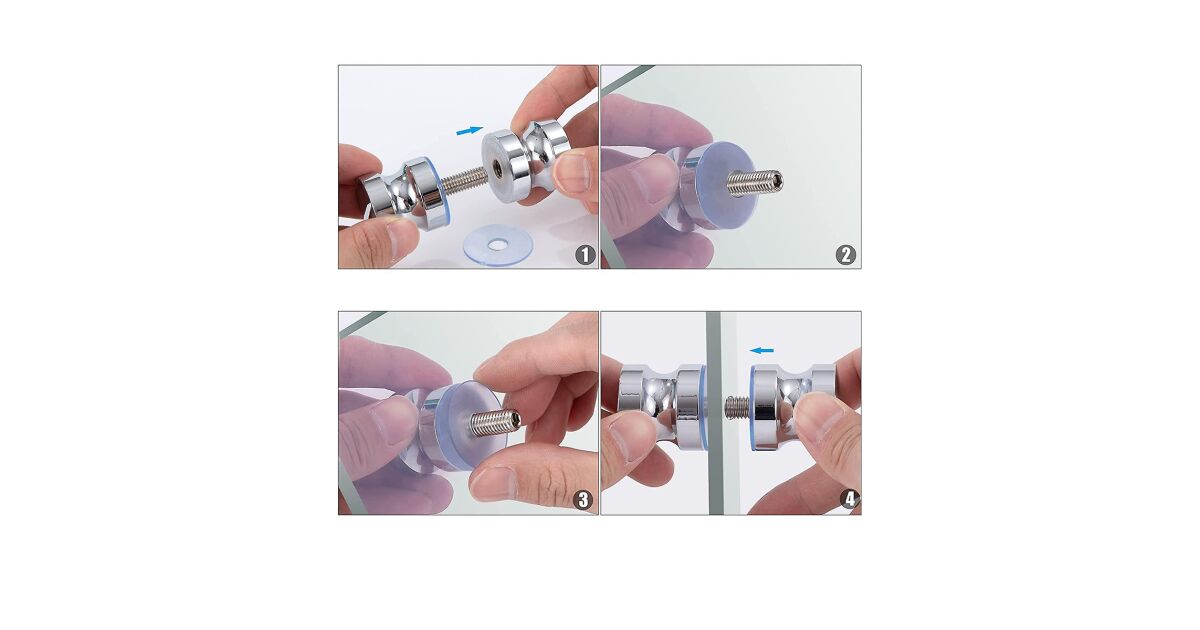 1
2
3
4