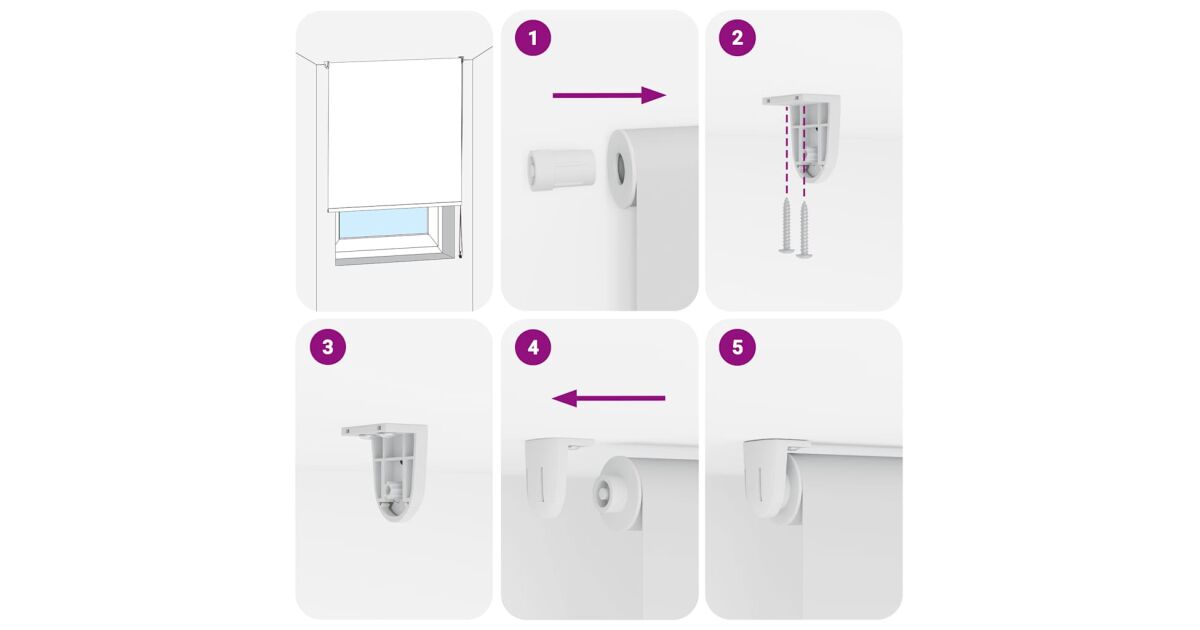 1

2

3

4

5