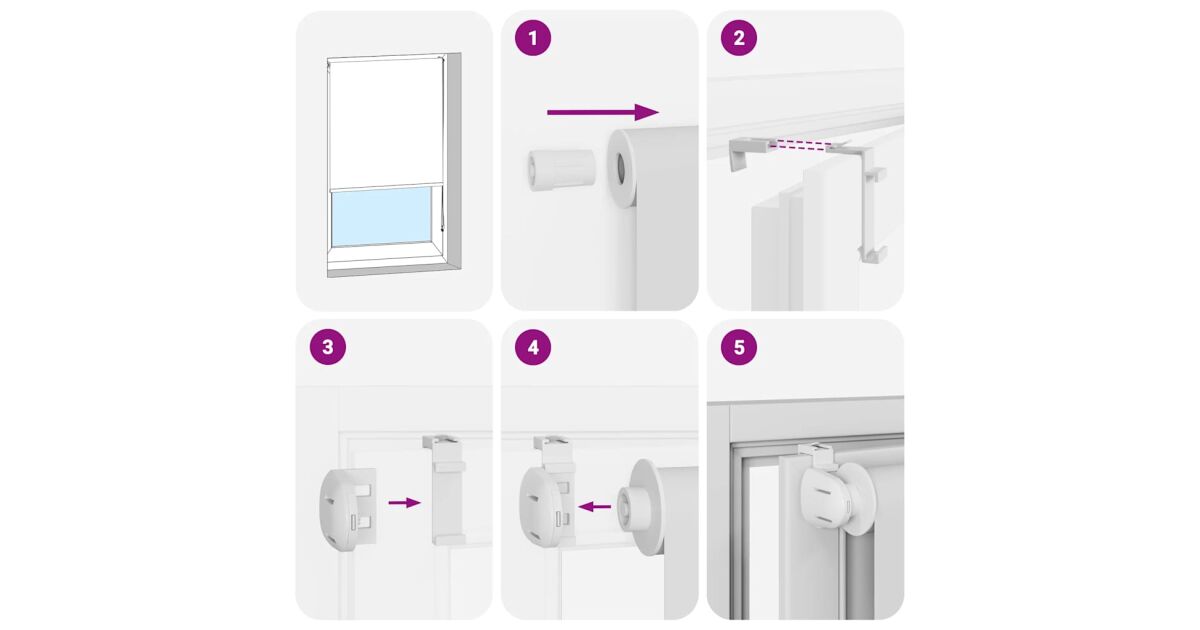 1
2
3
4
5