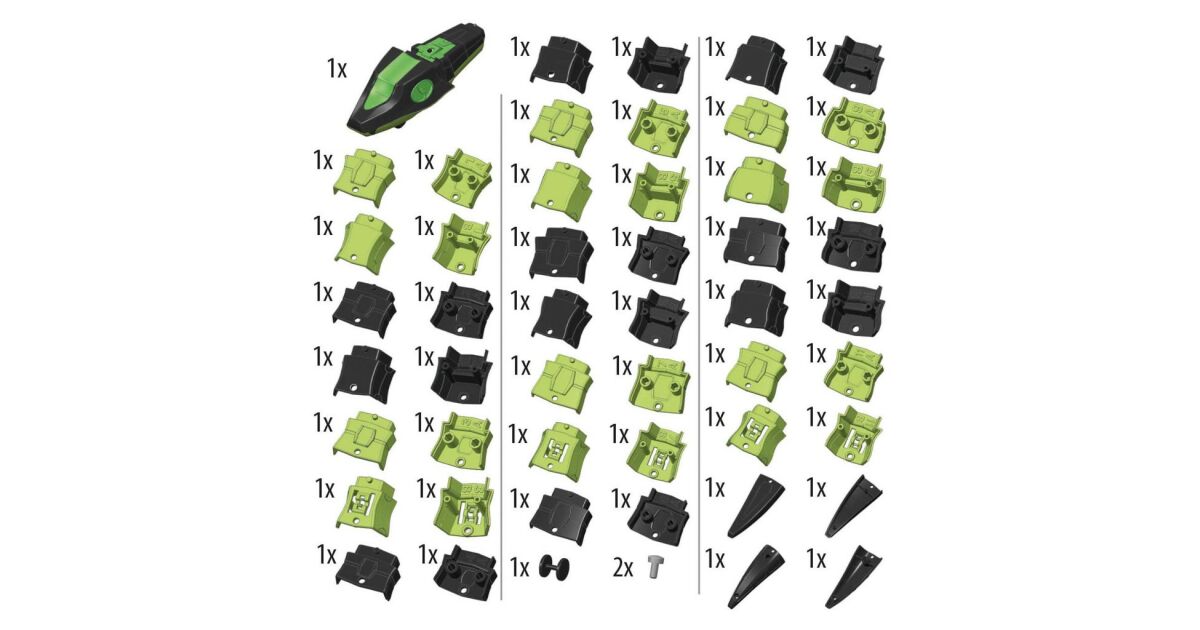 1x

1x 1x
1x 1x
1x 1x
1x 1x
1x 1x
1x 1x
1x 1x

1x 1x
1x 1x
1x 1x
1x 1x
1x 1x
1x 1x
1x 1x
1x 1x
1x 2x

1x 1x
1x 1x
1x 1x
1x 1x
1x 1x
1x 1x
1x 1x
1x 1x
1x 1x