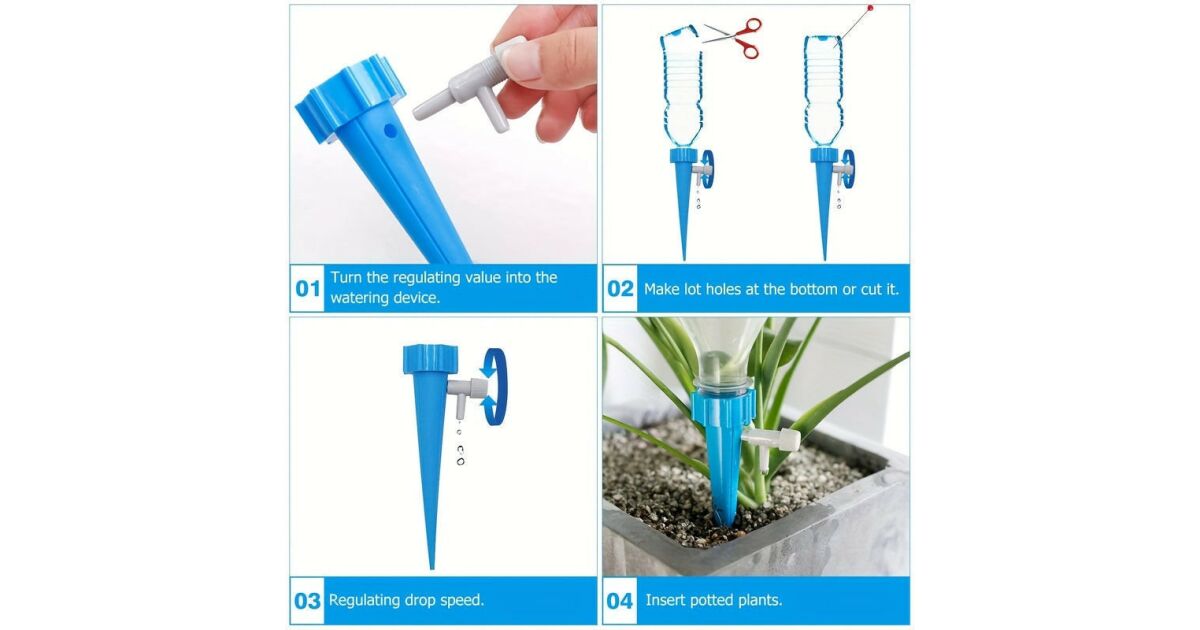 01 Turn the regulating value into the watering device.

02 Make lot holes at the bottom or cut it.

03 Regulating drop speed.

04 Insert potted plants.