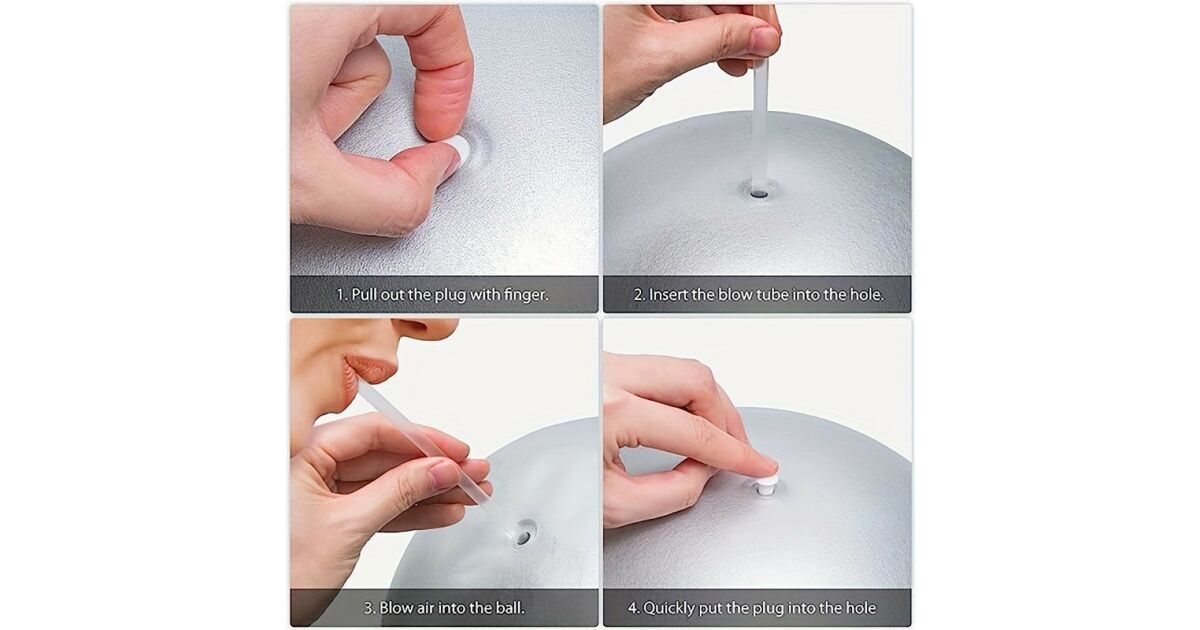 1. Pull out the plug with finger.

2. Insert the blow tube into the hole.

3. Blow air into the ball.

4. Quickly put the plug into the hole