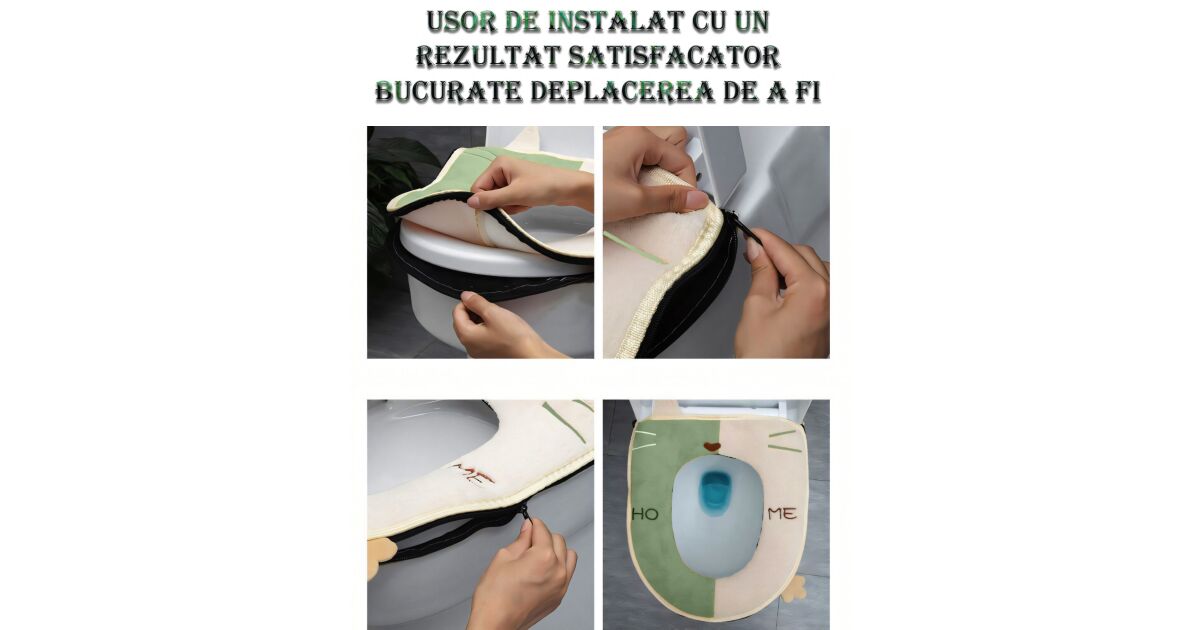 USOR DE INSTALAT CU UN
REZULTAT SATISFACATOR
BUCURATE DEPLACEREA DE A FI

ME

HO ME