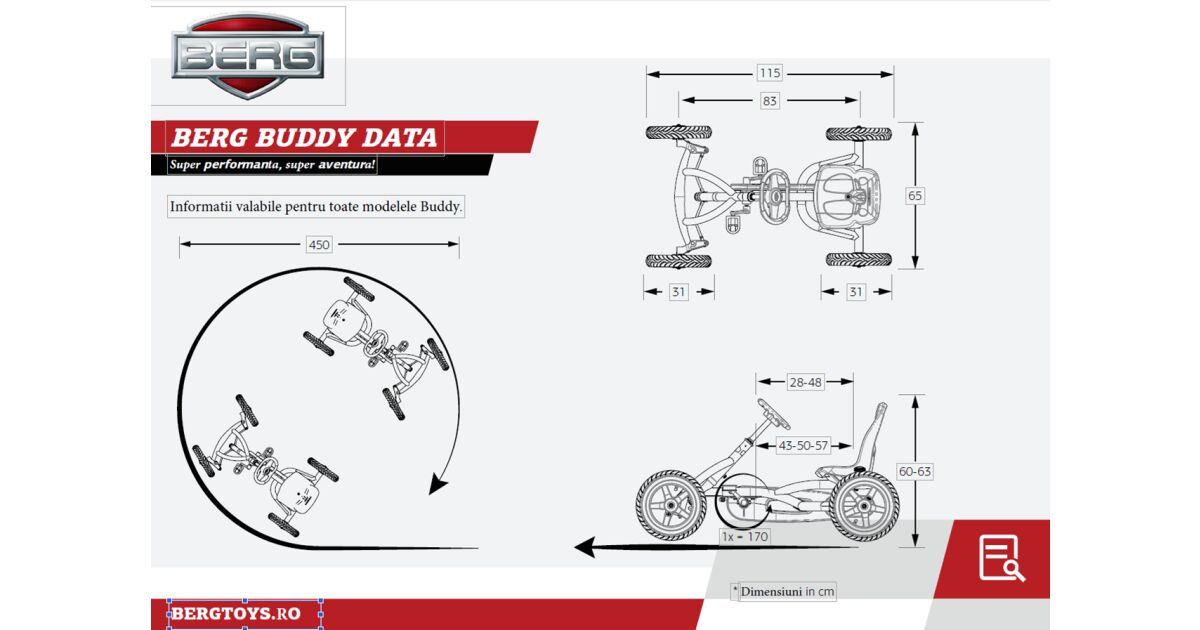 BERG

BERG BUDDY DATA

Super performanta, super aventura!

Informatii valabile pentru toate modelele Buddy.

450

115

83

65

31

31

28-48

43-50-57

60-63

1x = 170

* Dimensiuni in cm

BERGTOYS.RO