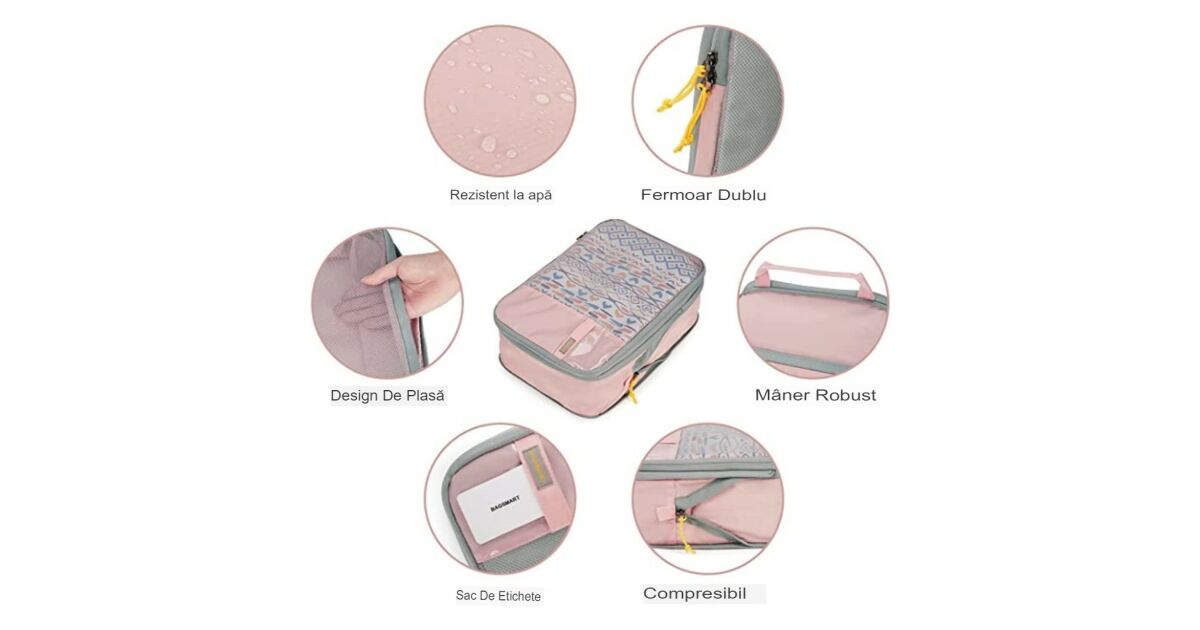 Rezistent la apă

Fermoar Dublu

Design De Plasă

Mâner Robust

BAGSMART

Sac De Etichete

Compresibil