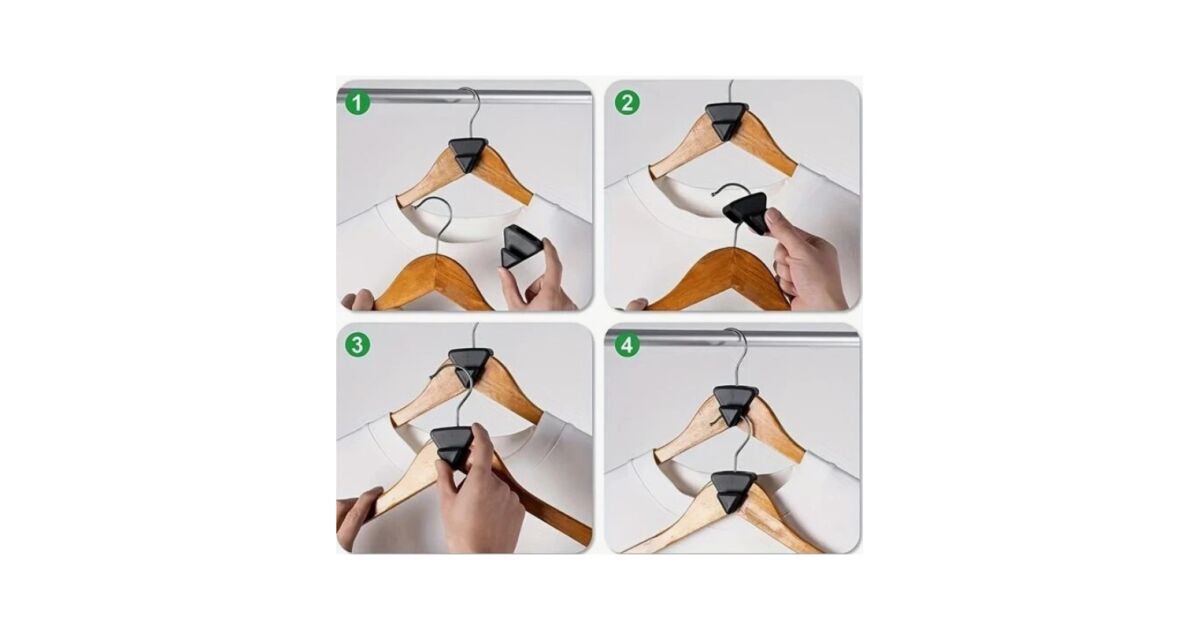 1

2

3

4