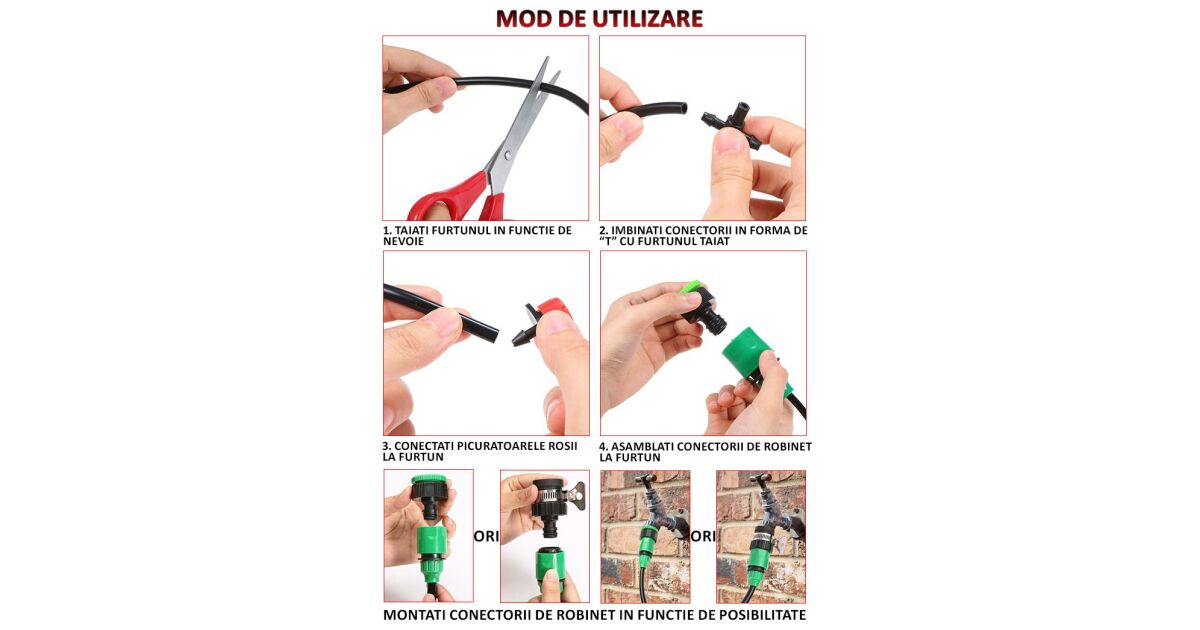 MOD DE UTILIZARE

1. TAIATI FURTUNUL IN FUNCTIE DE NEVOIE

2. IMBINATI CONECTORII IN FORMA DE "T" CU FURTUNUL TAIAT

3. CONECTATI PICURATOARELE ROSII LA FURTUN

4. ASAMBLATI CONECTORII DE ROBINET LA FURTUN

ORI

ORI

MONTATI CONECTORII DE ROBINET IN FUNCTIE DE POSIBILITATE