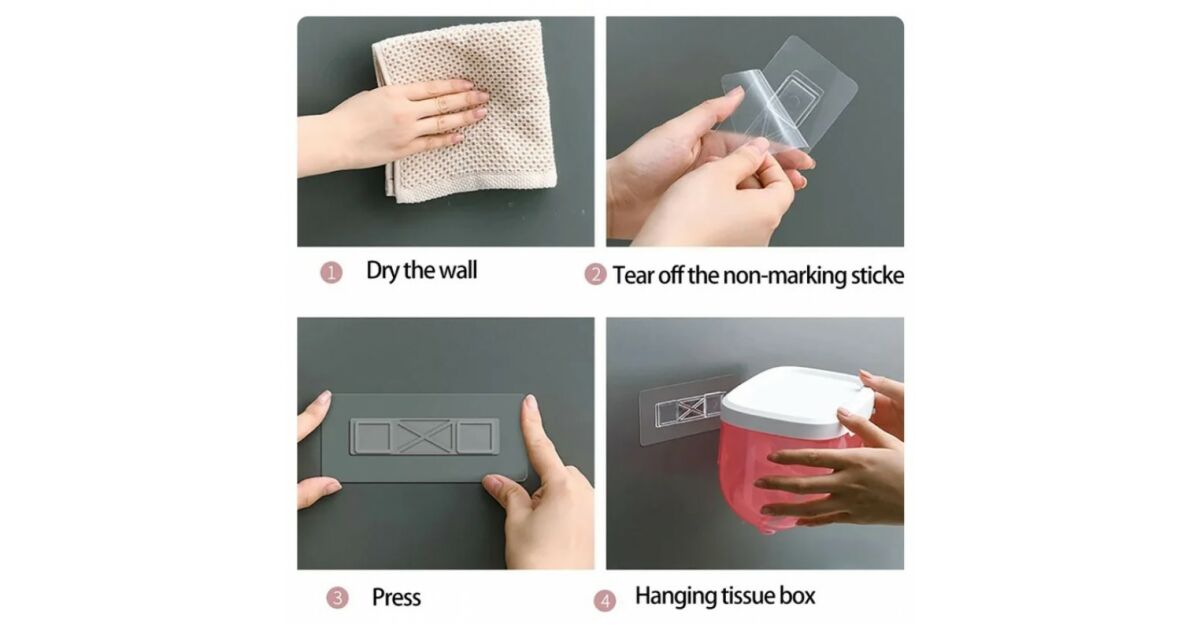 1 Dry the wall

2 Tear off the non-marking sticke

3 Press

4 Hanging tissue box