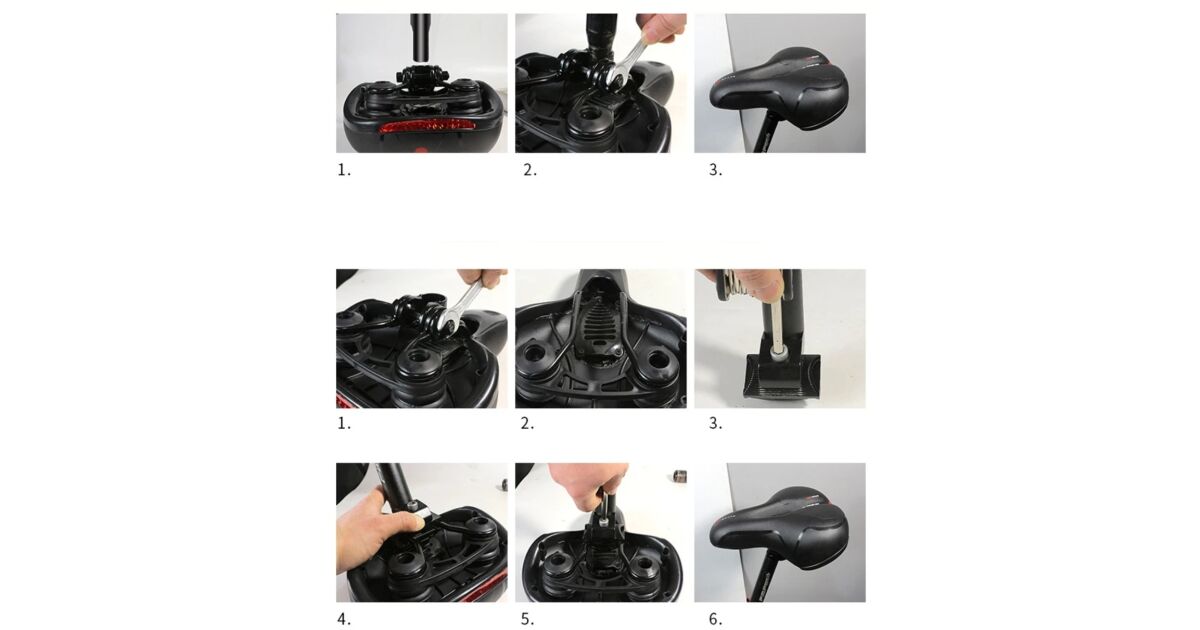 1.

2.

3.

1.

2.

3.

4.

5.

6.