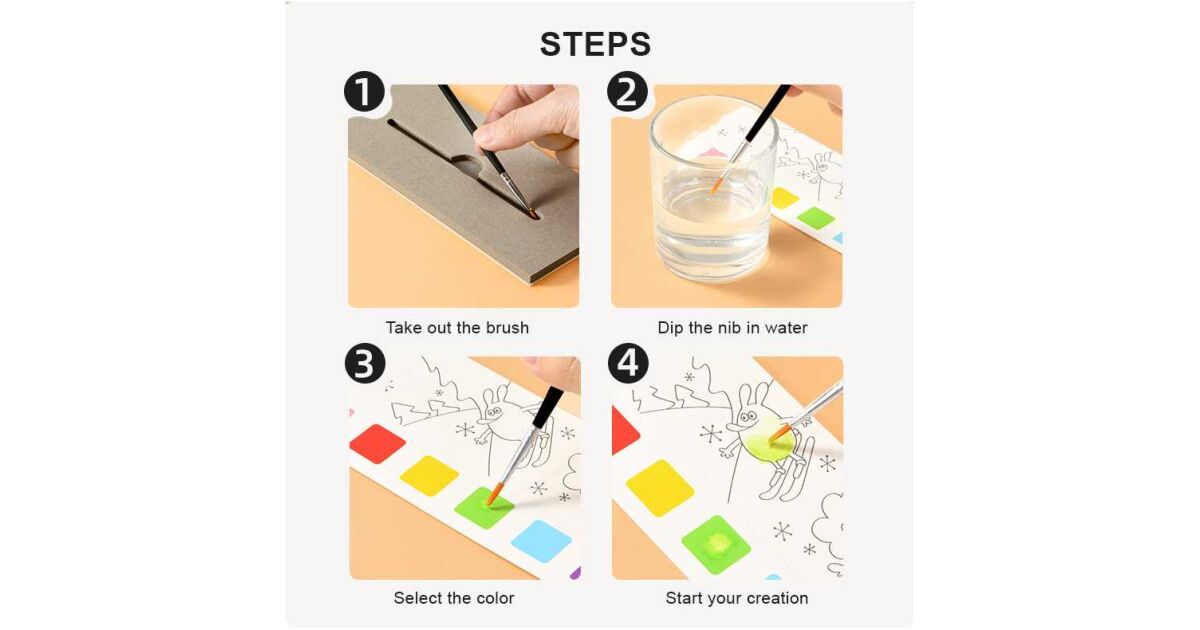 STEPS

1

Take out the brush

2

Dip the nib in water

3

Select the color

4

Start your creation