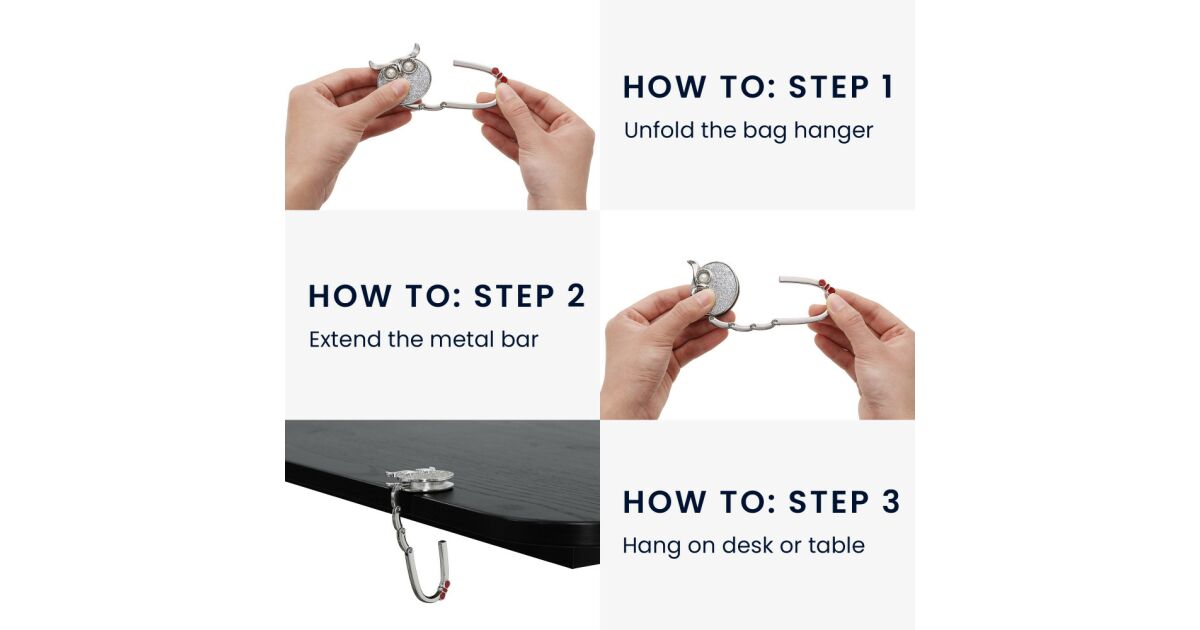 HOW TO: STEP 1
Unfold the bag hanger

HOW TO: STEP 2
Extend the metal bar

HOW TO: STEP 3
Hang on desk or table