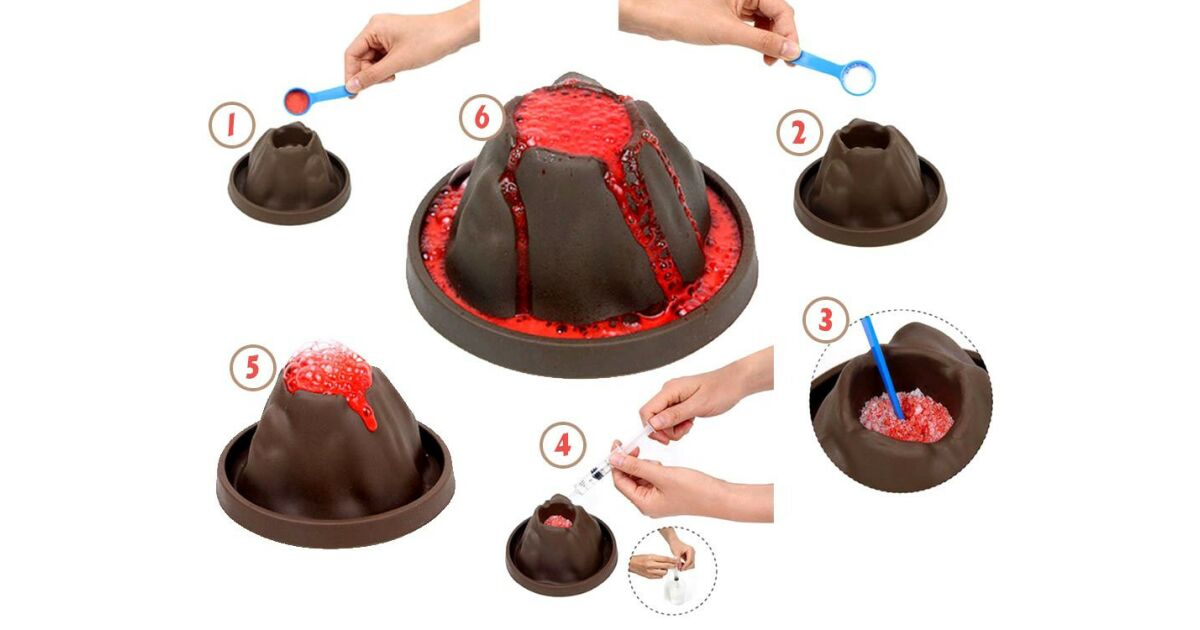 1
6
2
3
5
4