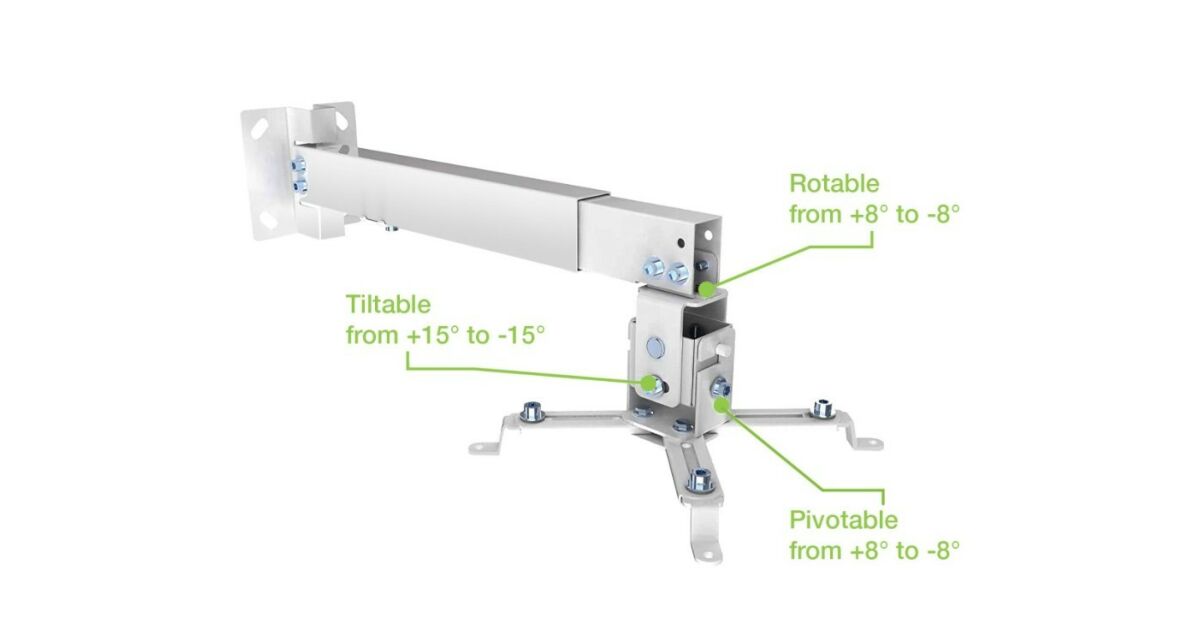 Rotable
from +8° to -8°

Tiltable
from +15° to -15°

Pivotable
from +8° to -8°