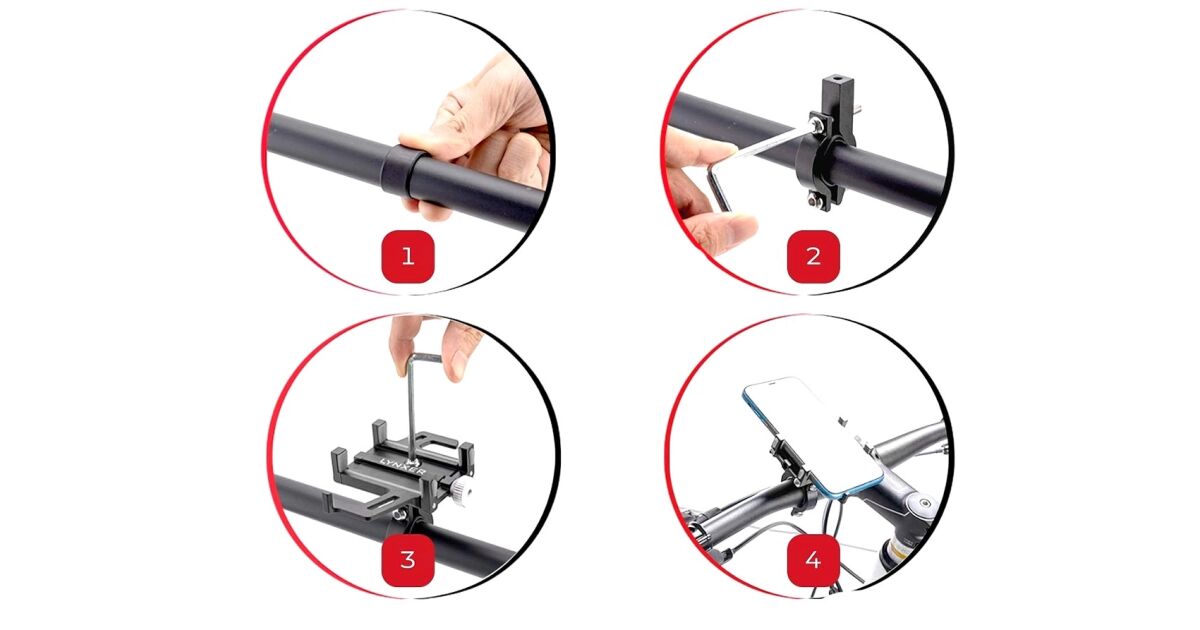 1

2

LYNXER

3

4