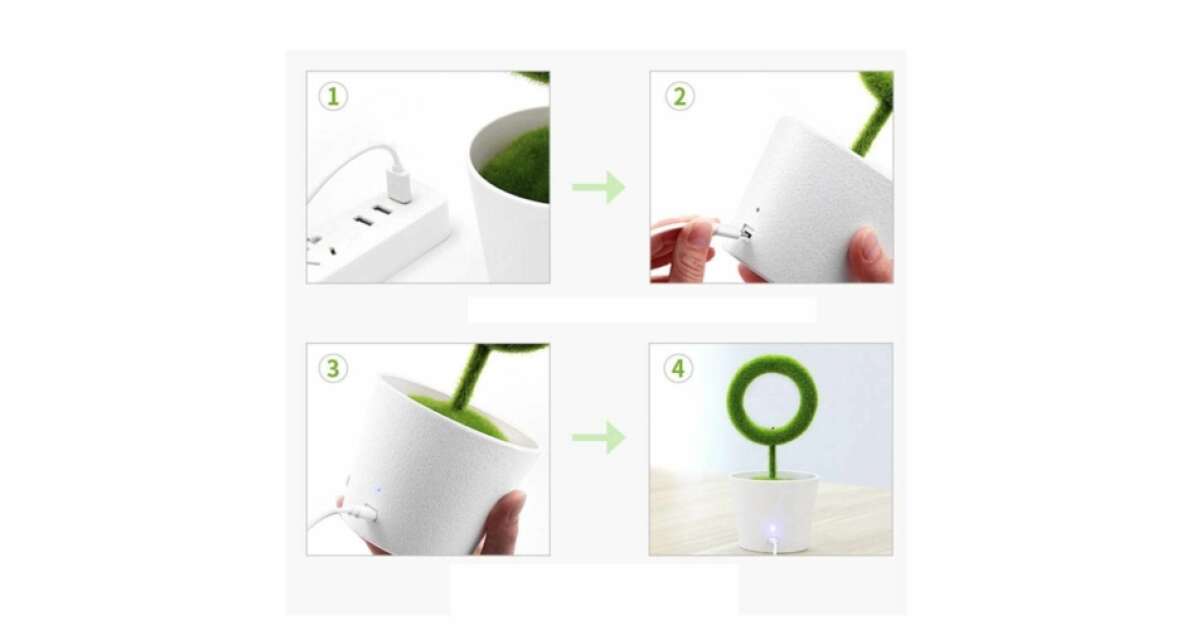 1

2

3

4