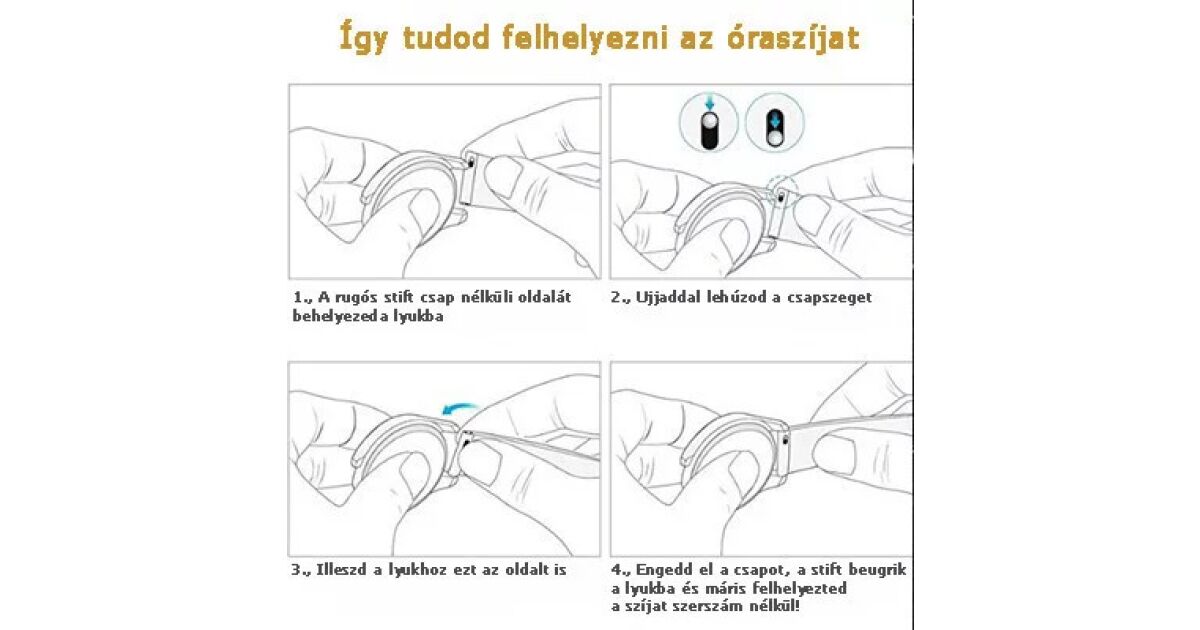 Így tudod felhelyezni az óraszíjat

1., A rugós stift csap nélküli oldalát behelyezed a lyukba

2., Ujjaddal lehúzod a csapszeget

3., Illeszd a lyukhoz ezt az oldalt is

4., Engedd el a csapot, a stift beugrik a lyukba és máris felhelyezted a szíjat szerszám nélkül!