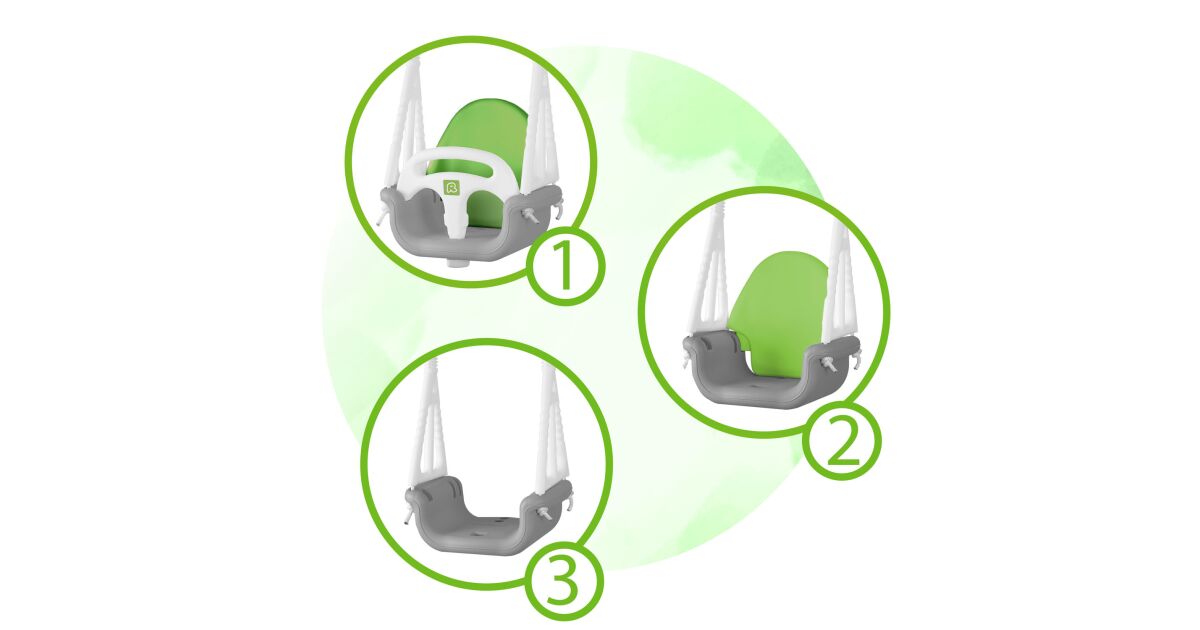 1
2
3