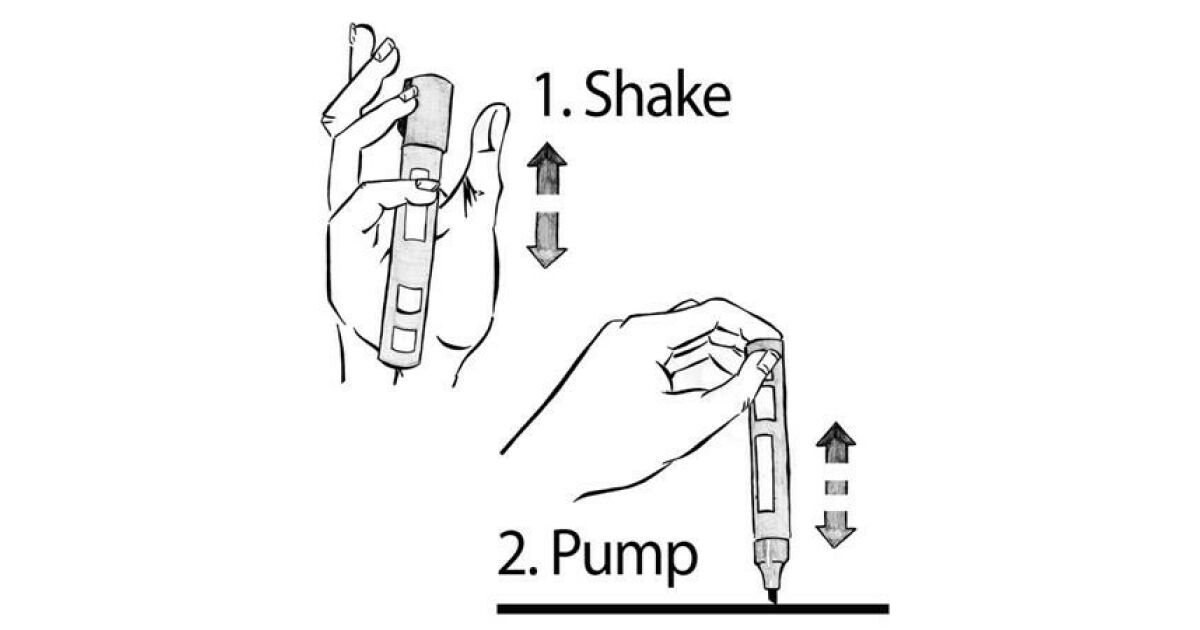 1. Shake

2. Pump