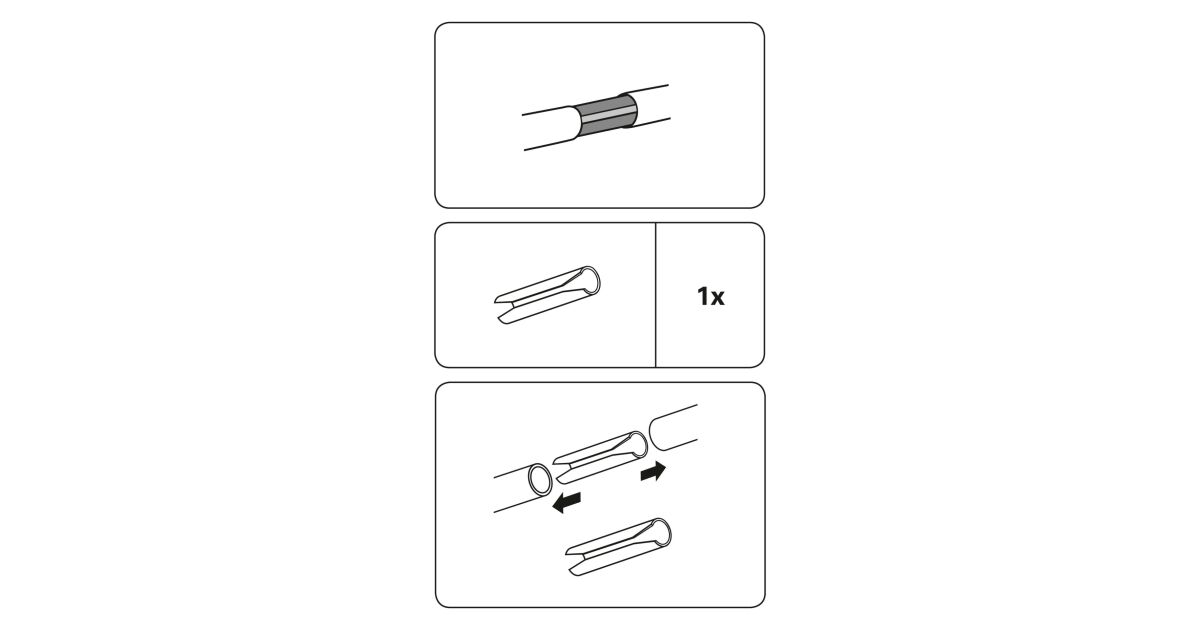 1x