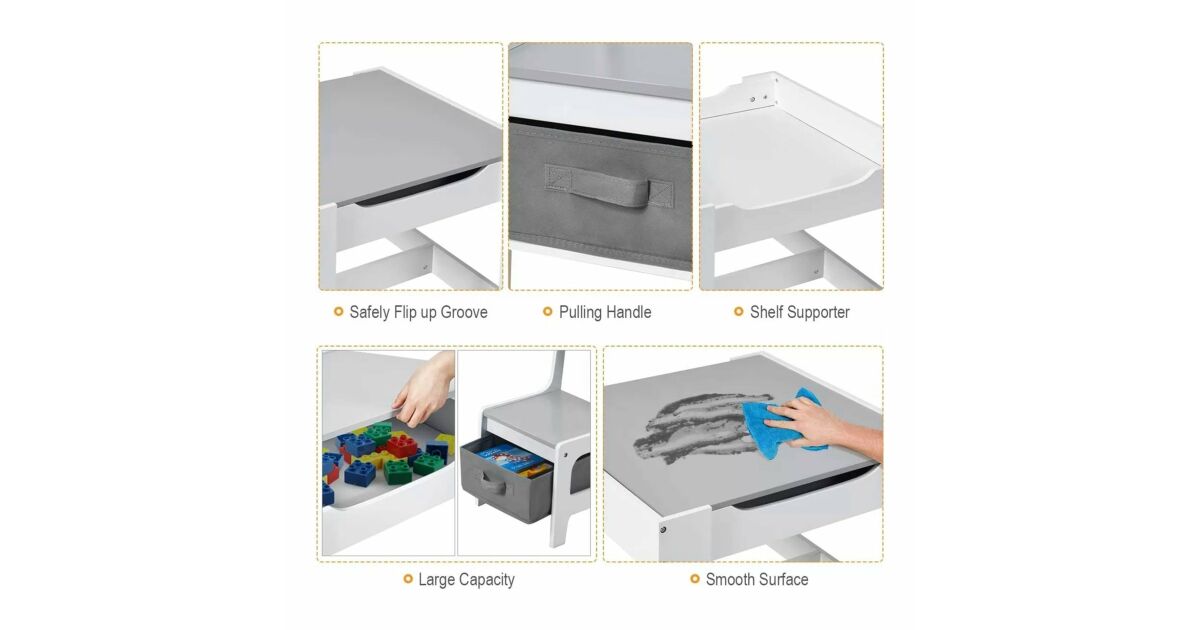 Safely Flip up Groove

Pulling Handle

Shelf Supporter

Large Capacity

Smooth Surface