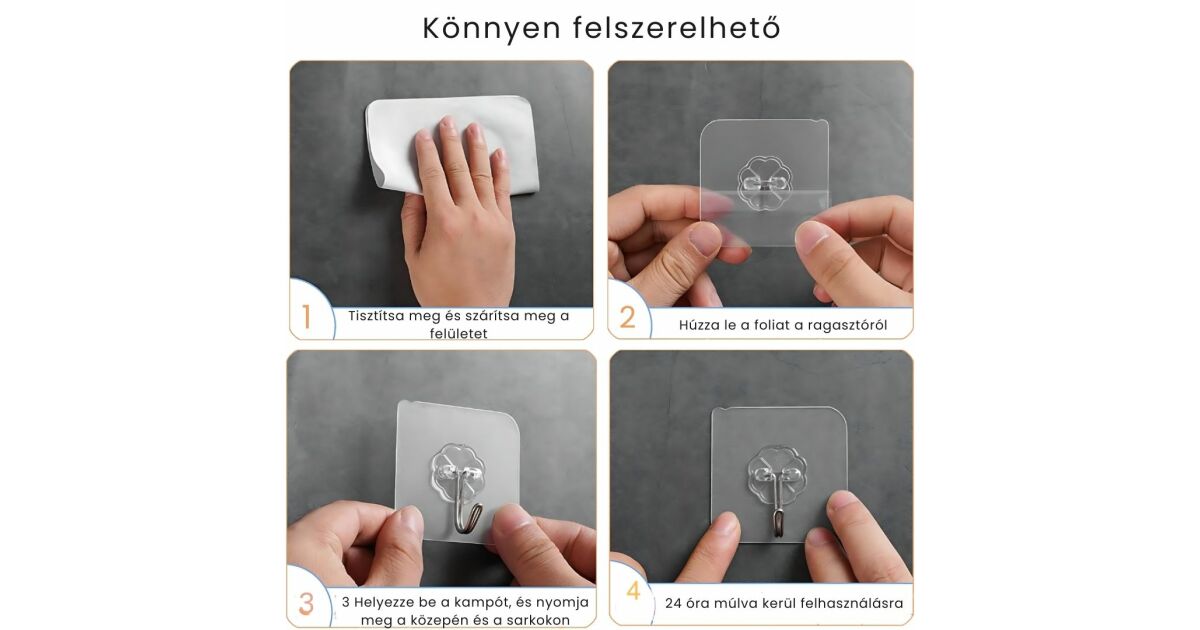 Könnyen felszerelhető

1 Tisztítsa meg és szárítsa meg a felületet

2 Húzza le a foliat a ragasztóról

3 3 Helyezze be a kampót, és nyomja meg a közepén és a sarkokon

4 24 óra múlva kerül felhasználásra