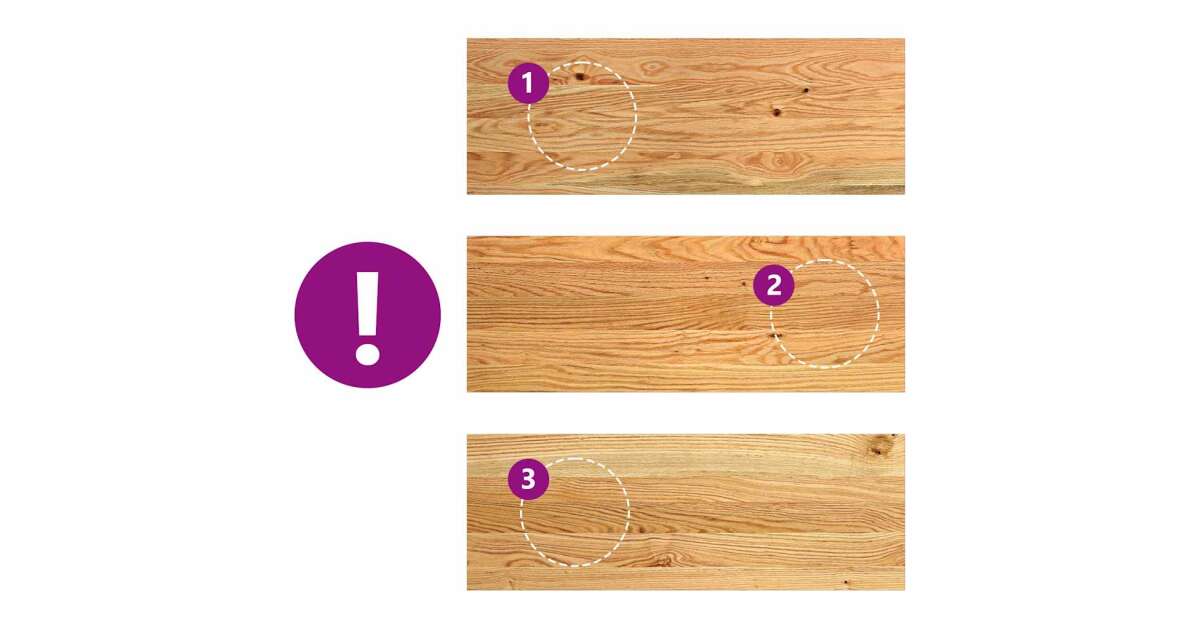 !

1

2

3