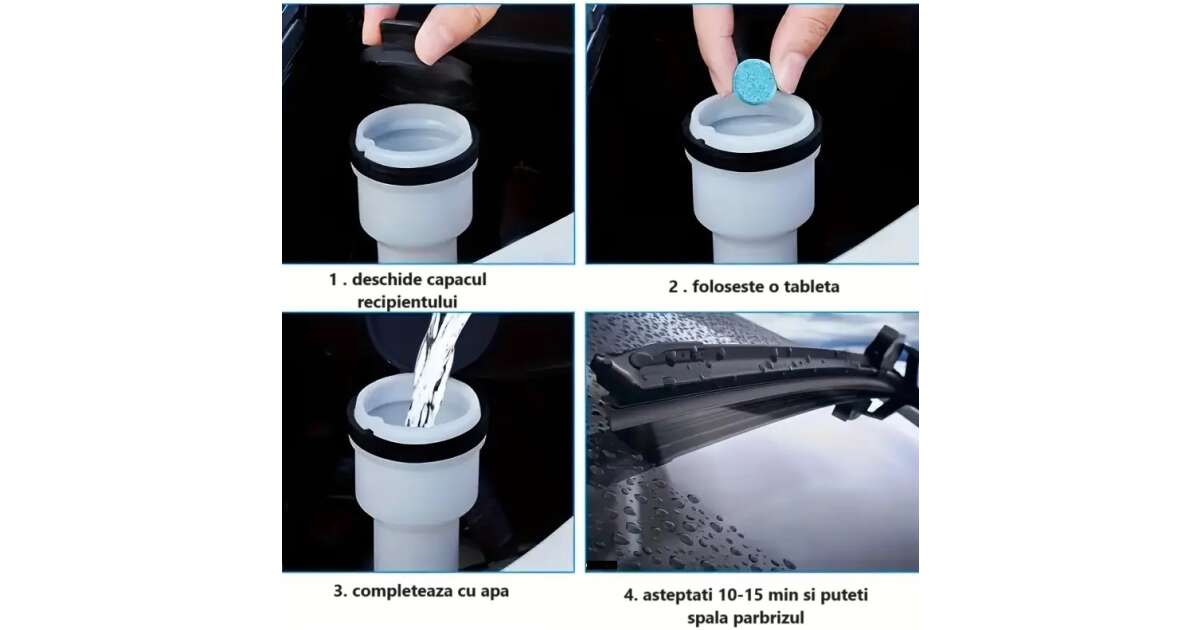 1 . deschide capacul recipientului

2 . foloseste o tableta

3. completeaza cu apa

4. asteptati 10-15 min si puteti spala parbrizul