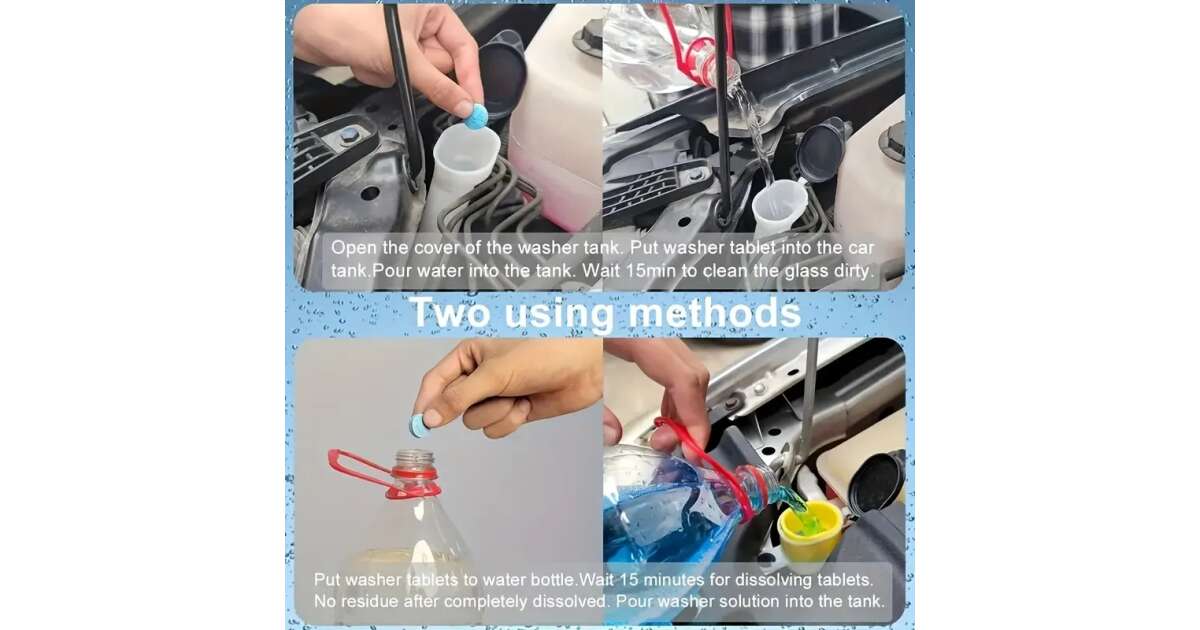 Open the cover of the washer tank. Put washer tablet into the car tank.Pour water into the tank. Wait 15min to clean the glass dirty.

Two using methods

Put washer tablets to water bottle.Wait 15 minutes for dissolving tablets. No residue after completely dissolved. Pour washer solution into the tank.