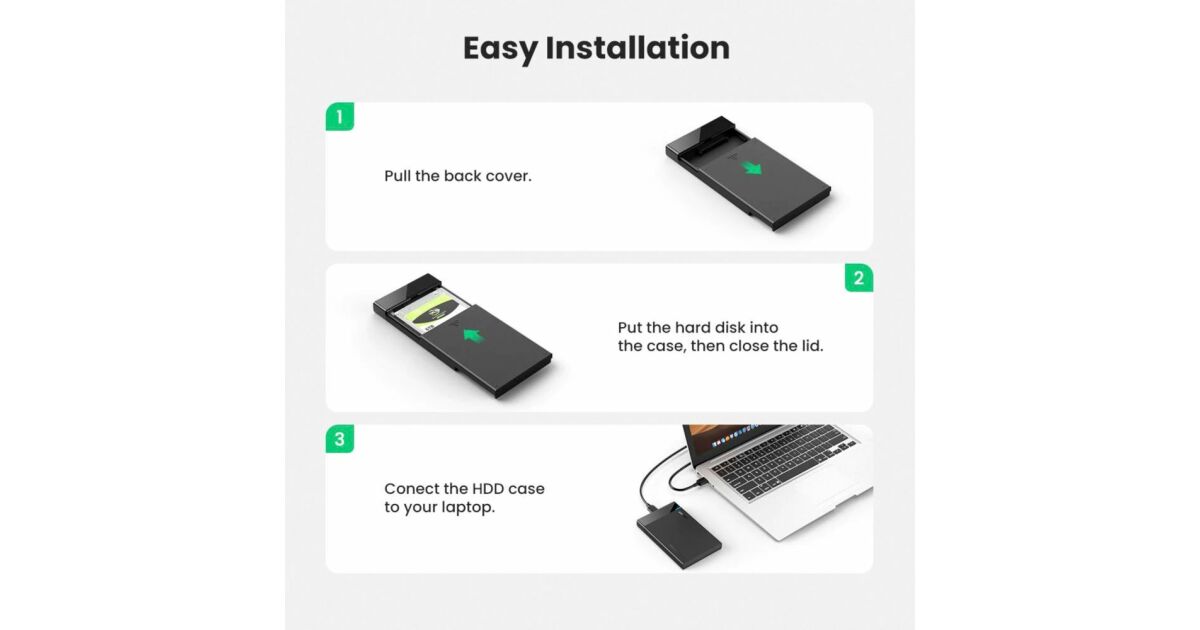 Easy Installation

1

Pull the back cover.

2

Put the hard disk into the case, then close the lid.

3

Conect the HDD case to your laptop.