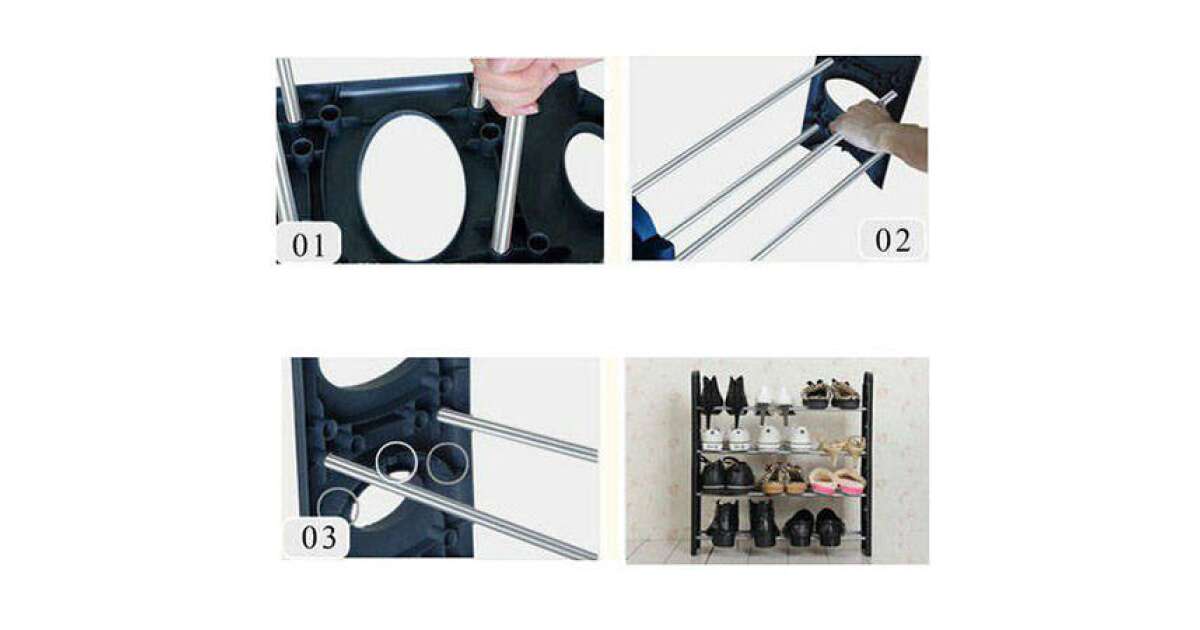 01

02

03