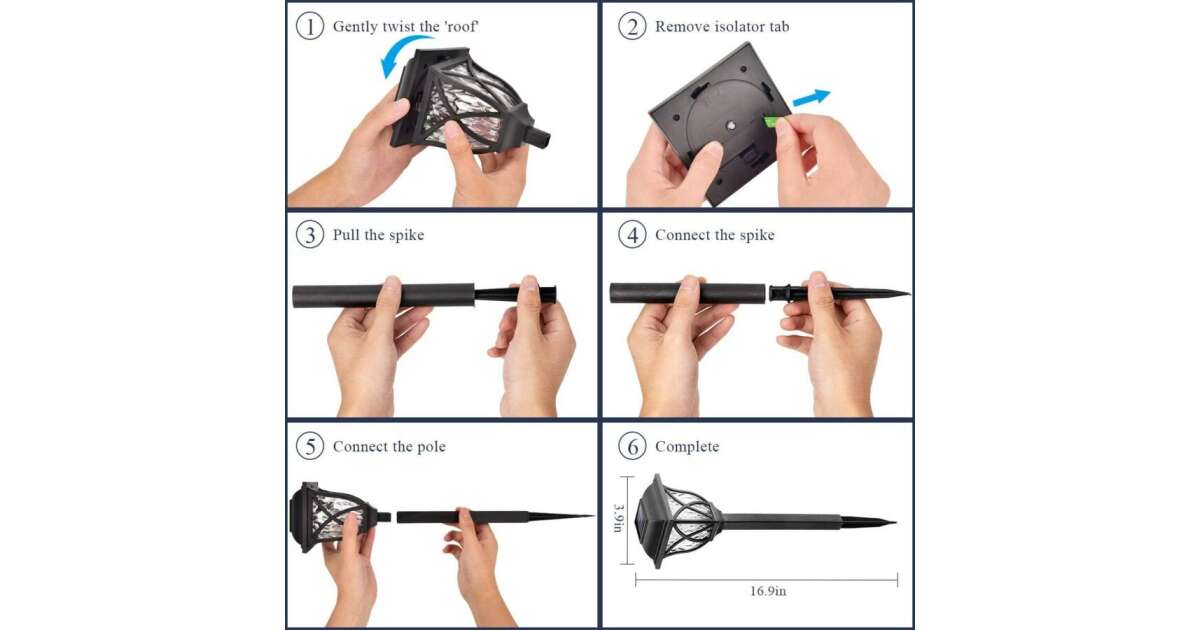 1 Gently twist the 'roof'

2 Remove isolator tab

3 Pull the spike

4 Connect the spike

5 Connect the pole

6 Complete

3.9in

16.9in