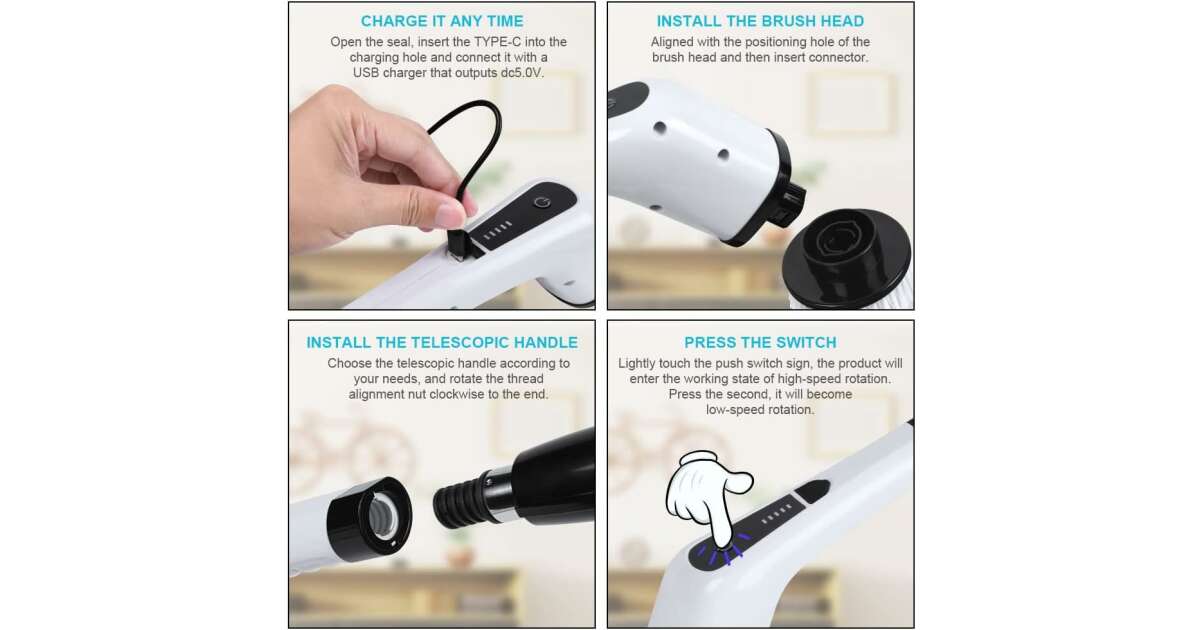 CHARGE IT ANY TIME
Open the seal, insert the TYPE-C into the charging hole and connect it with a USB charger that outputs dc5.0V.

INSTALL THE BRUSH HEAD
Aligned with the positioning hole of the brush head and then insert connector.

INSTALL THE TELESCOPIC HANDLE
Choose the telescopic handle according to your needs, and rotate the thread alignment nut clockwise to the end.

PRESS THE SWITCH
Lightly touch the push switch sign, the product will enter the working state of high-speed rotation. Press the second, it will become low-speed rotation.