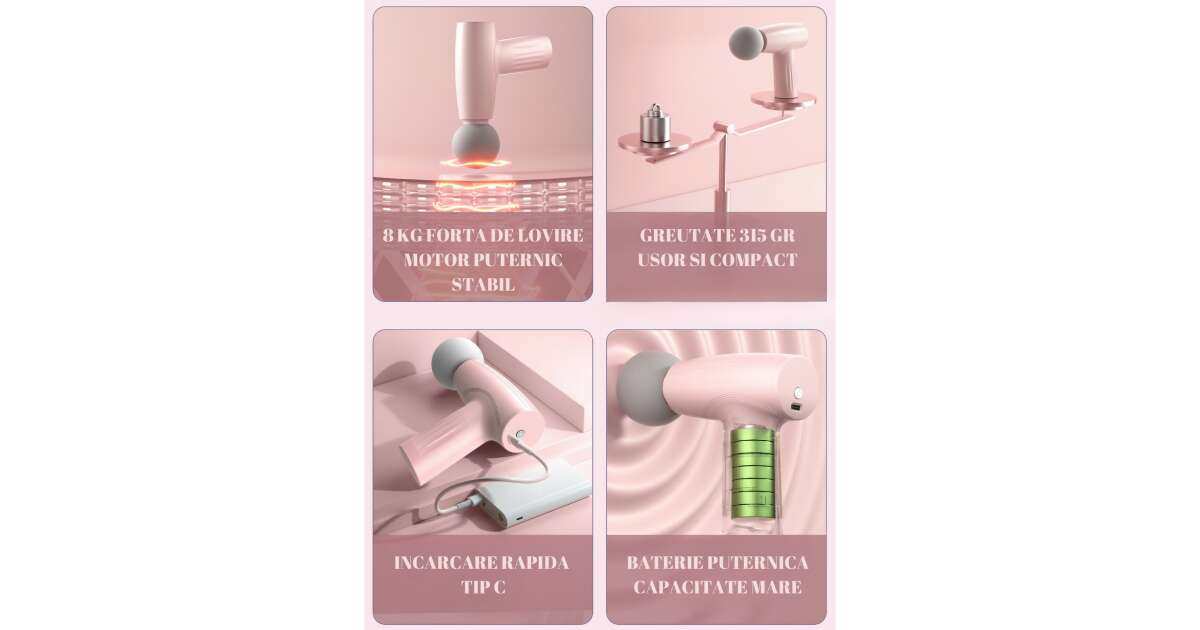 8 KG FORTA DE LOVIRE
MOTOR PUTERNIC
STABIL

GREUTATE 315 GR
USOR SI COMPACT

INCARCARE RAPIDA
TIP C

BATERIE PUTERNICA
CAPACITATE MARE