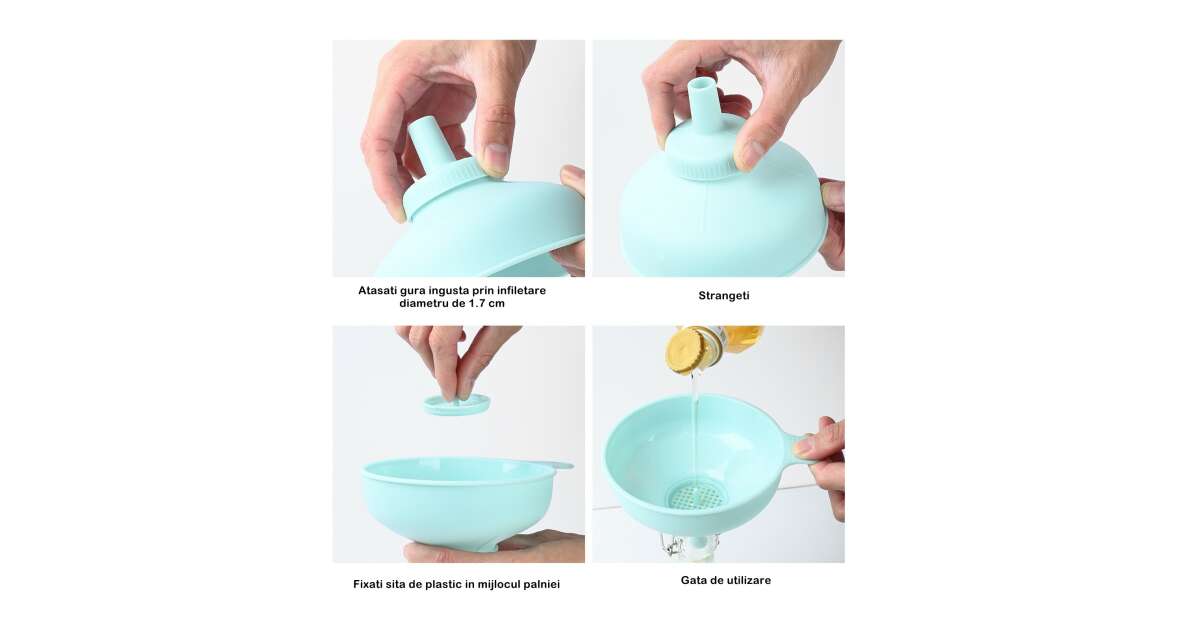 Atasati gura ingusta prin infiletare diametru de 1.7 cm

Strangeti

Fixati sita de plastic in mijlocul palniei

Gata de utilizare