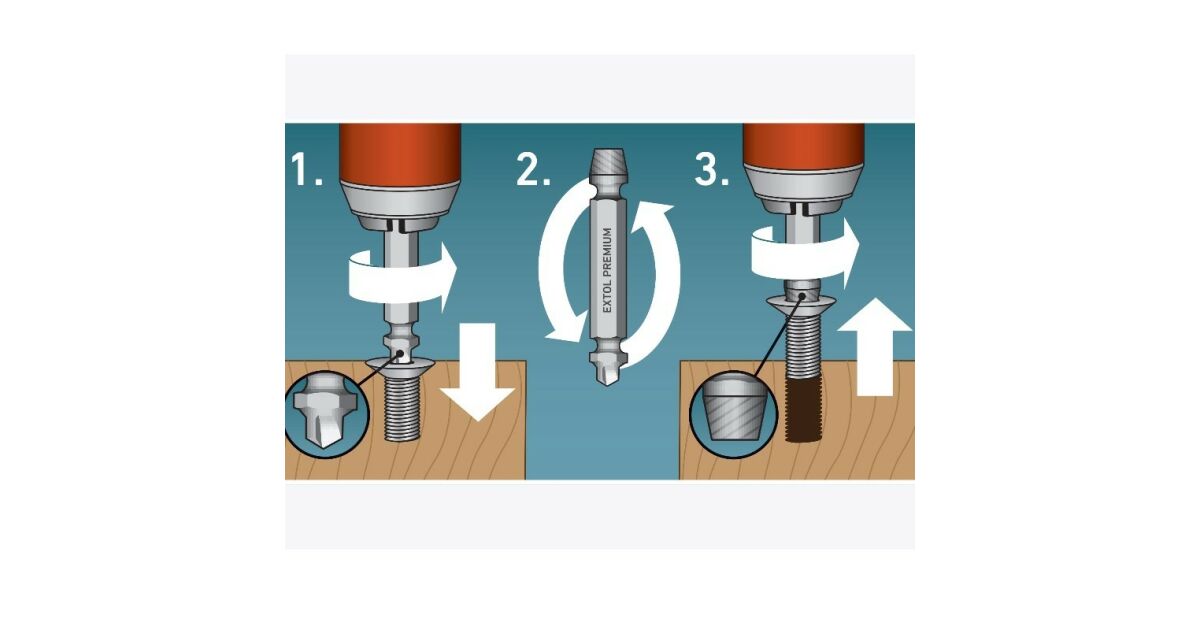 1.

2.

EXTOL PREMIUM

3.