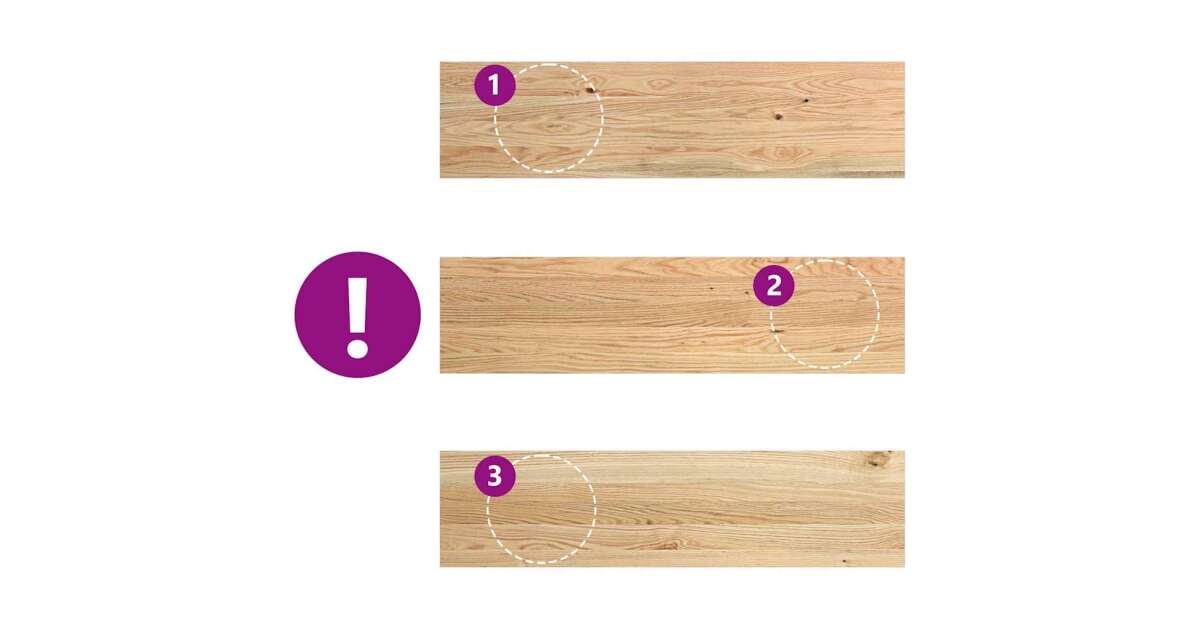 1

!

2

3