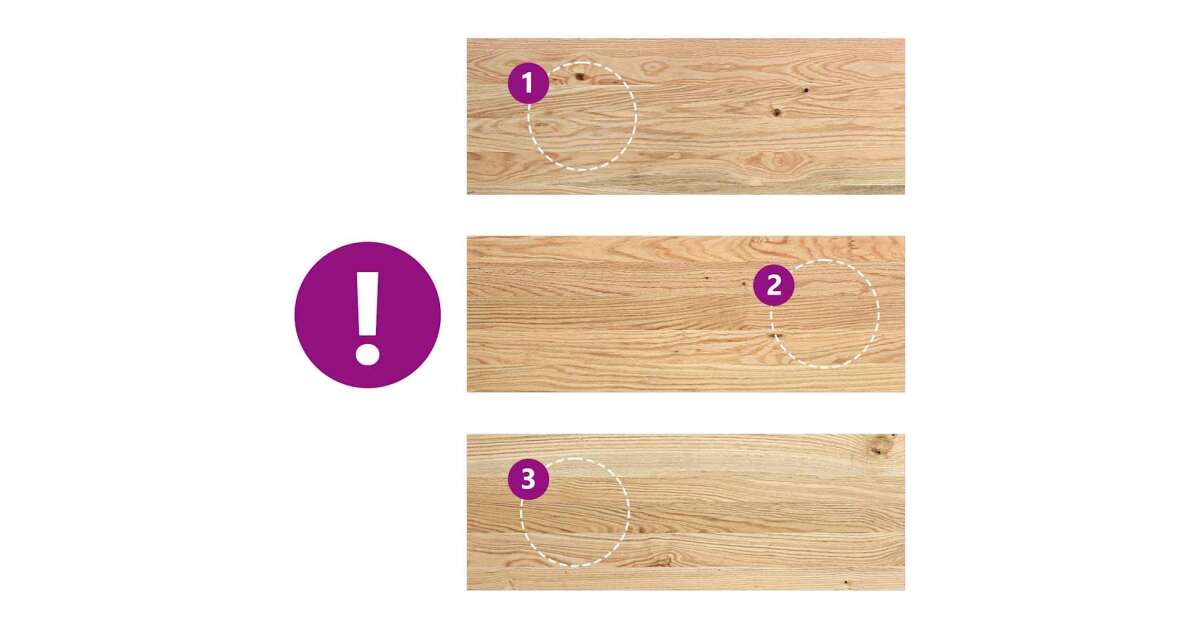 1

!

2

3