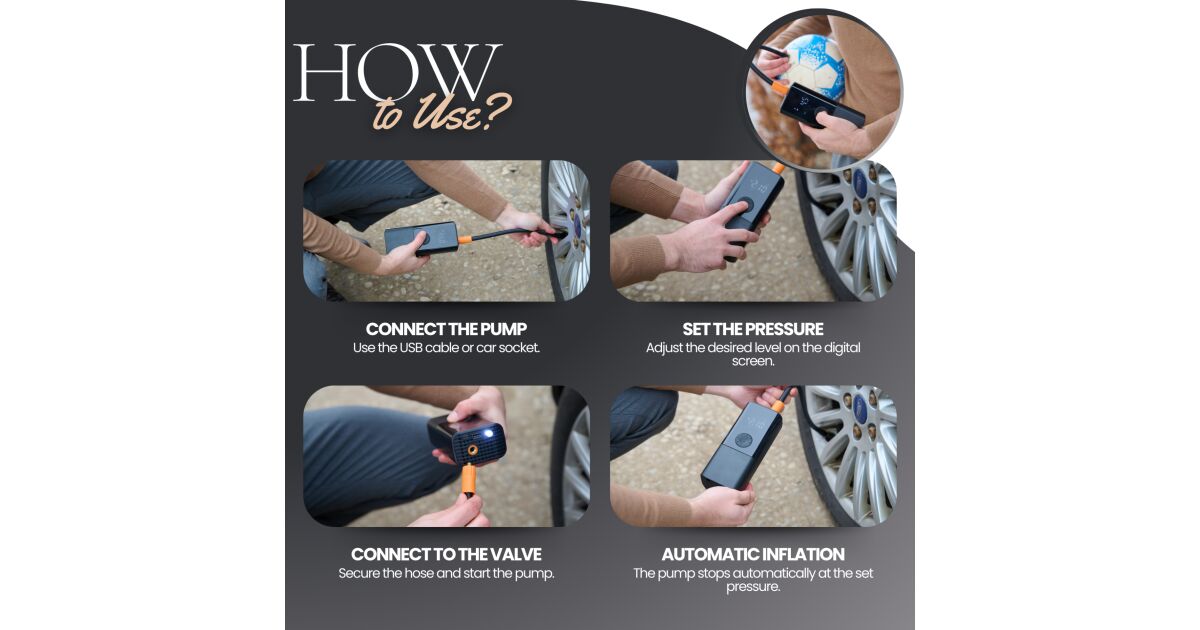 HOW
to Use?

CONNECT THE PUMP
Use the USB cable or car socket.

SET THE PRESSURE
Adjust the desired level on the digital screen.

CONNECT TO THE VALVE
Secure the hose and start the pump.

AUTOMATIC INFLATION
The pump stops automatically at the set pressure.