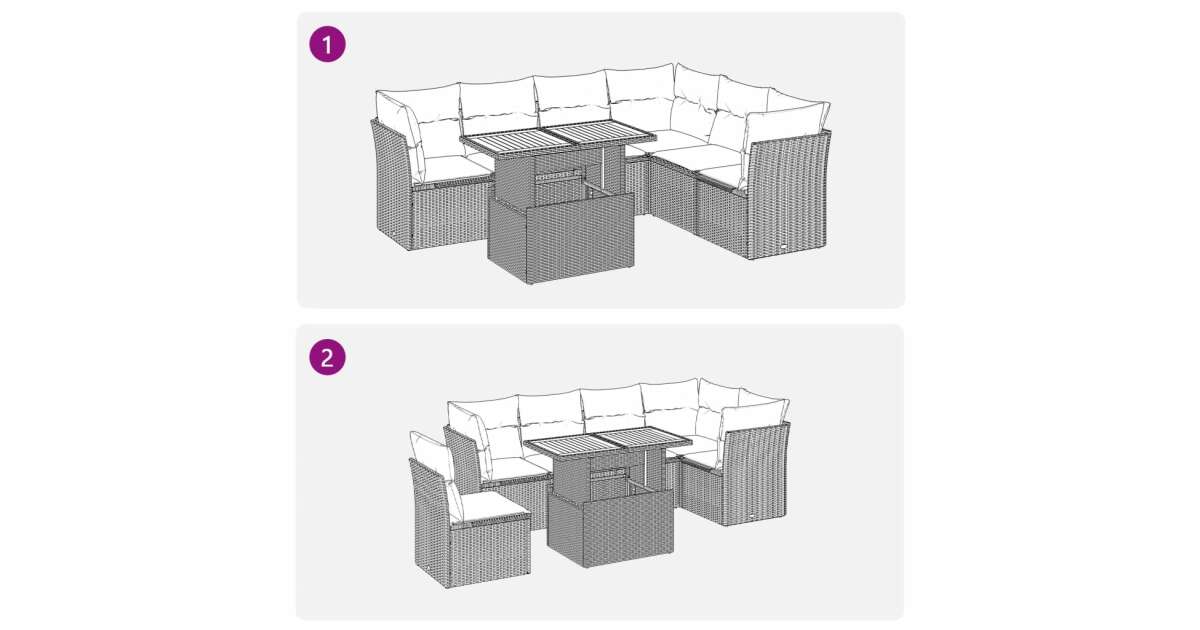 1

2