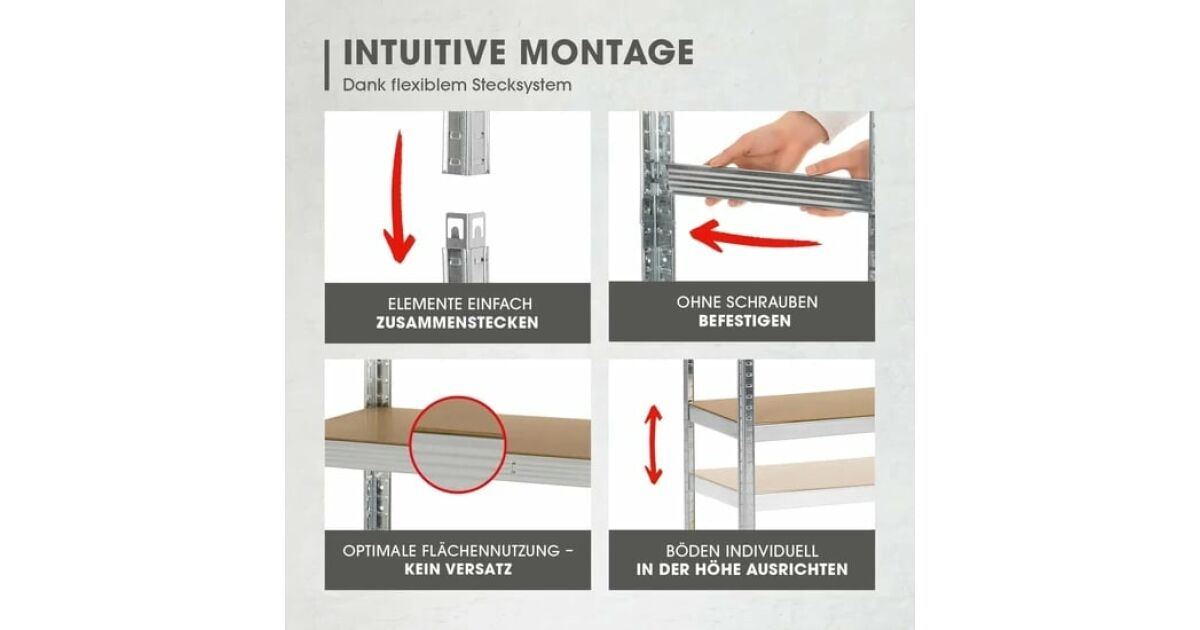 INTUITIVE MONTAGE

Dank flexiblem Stecksystem

ELEMENTE EINFACH
ZUSAMMENSTECKEN

OHNE SCHRAUBEN
BEFESTIGEN

OPTIMALE FLÄCHENNUTZUNG –
KEIN VERSATZ

BÖDEN INDIVIDUELL
IN DER HÖHE AUSRICHTEN